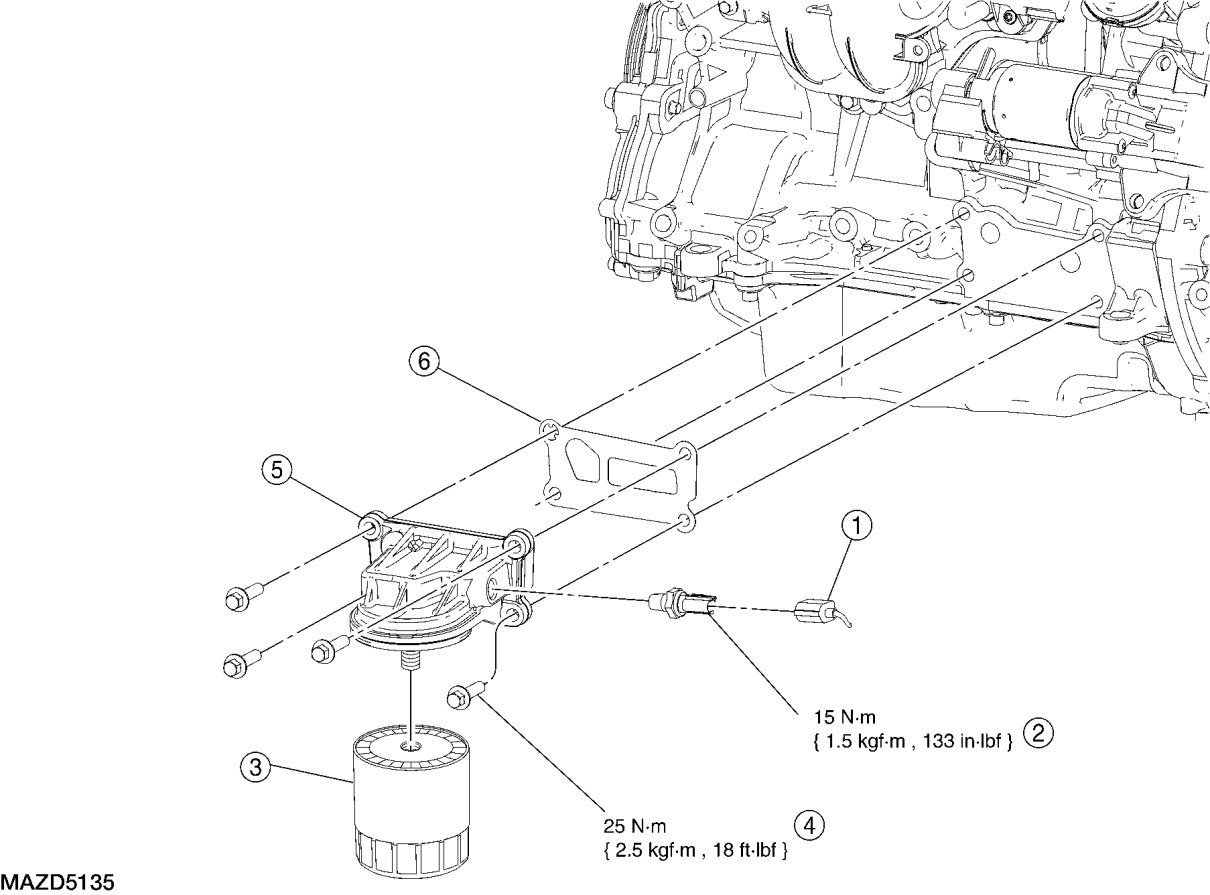 6

5

1

15 N·m
{ 1.5 kgf·m , 133 in·lbf } 2

3

25 N·m
{ 2.5 kgf·m , 18 ft·lbf } 4

MAZD5135