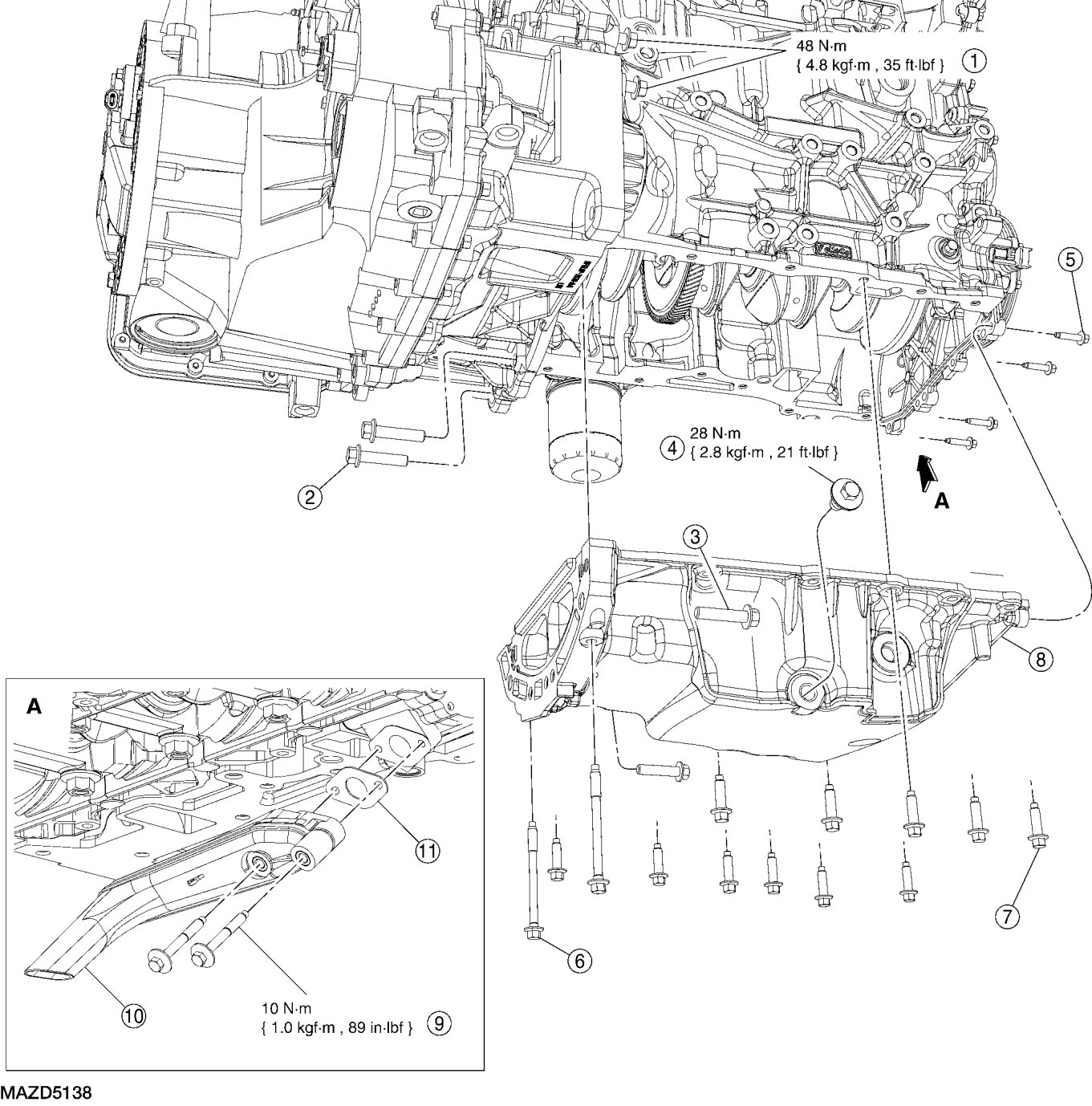 48 N·m
{ 4.8 kgf·m , 35 ft·lbf } 1

5

28 N·m
4 { 2.8 kgf·m , 21 ft·lbf }

2

A

3

8

A

11

7

6

10

10 N·m
{ 1.0 kgf·m , 89 in·lbf } 9

MAZD5138