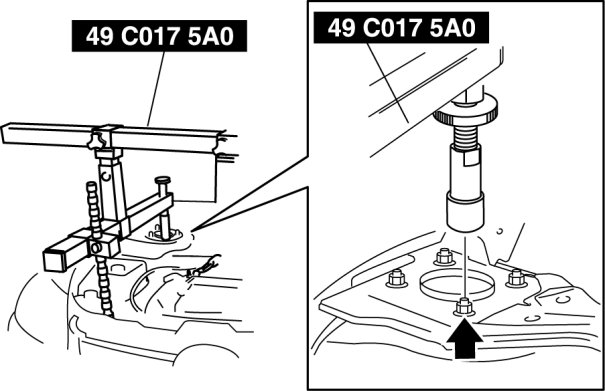 49 C017 5A0

49 C017 5A0