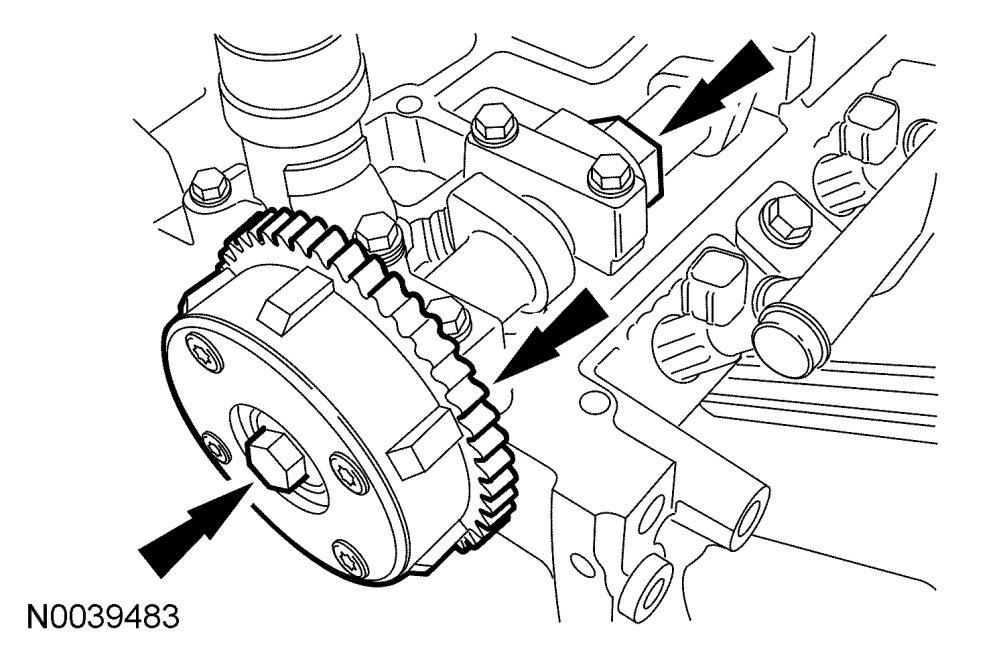 N0039483