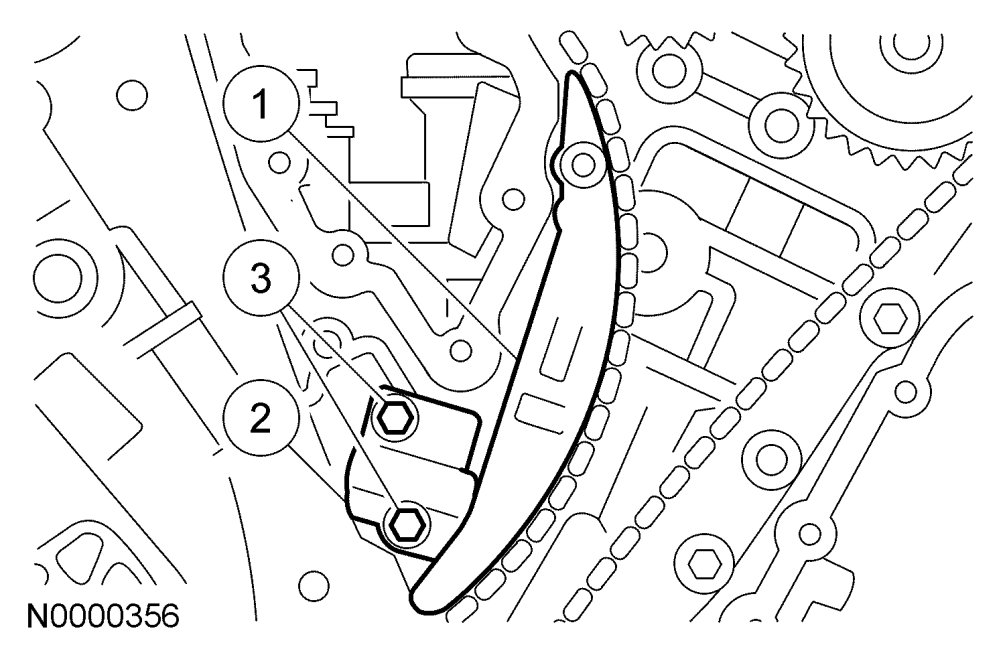 1
3
2
N0000356