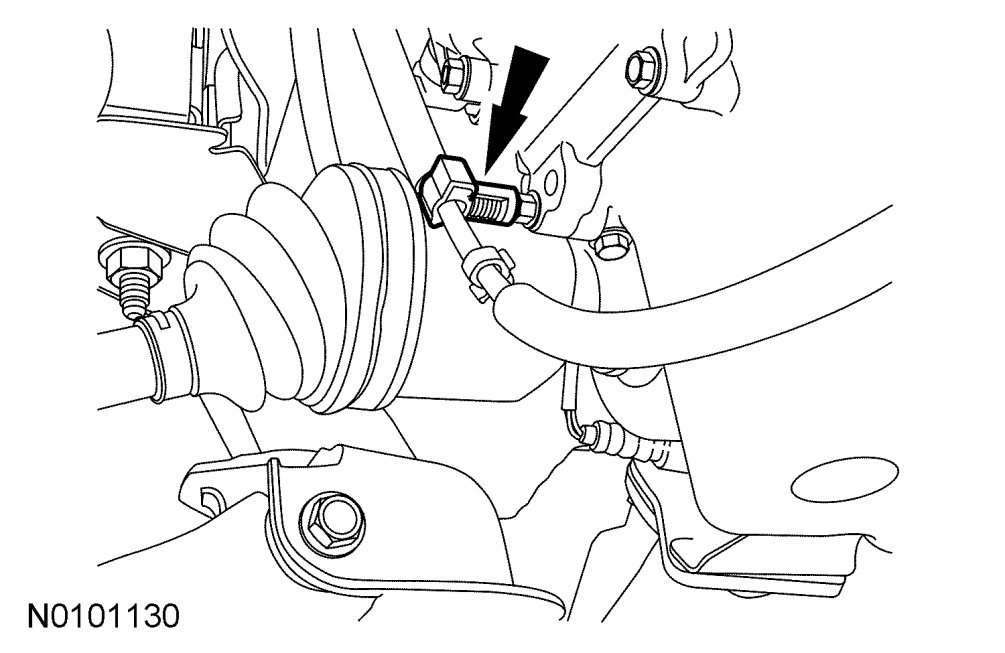 N0101130