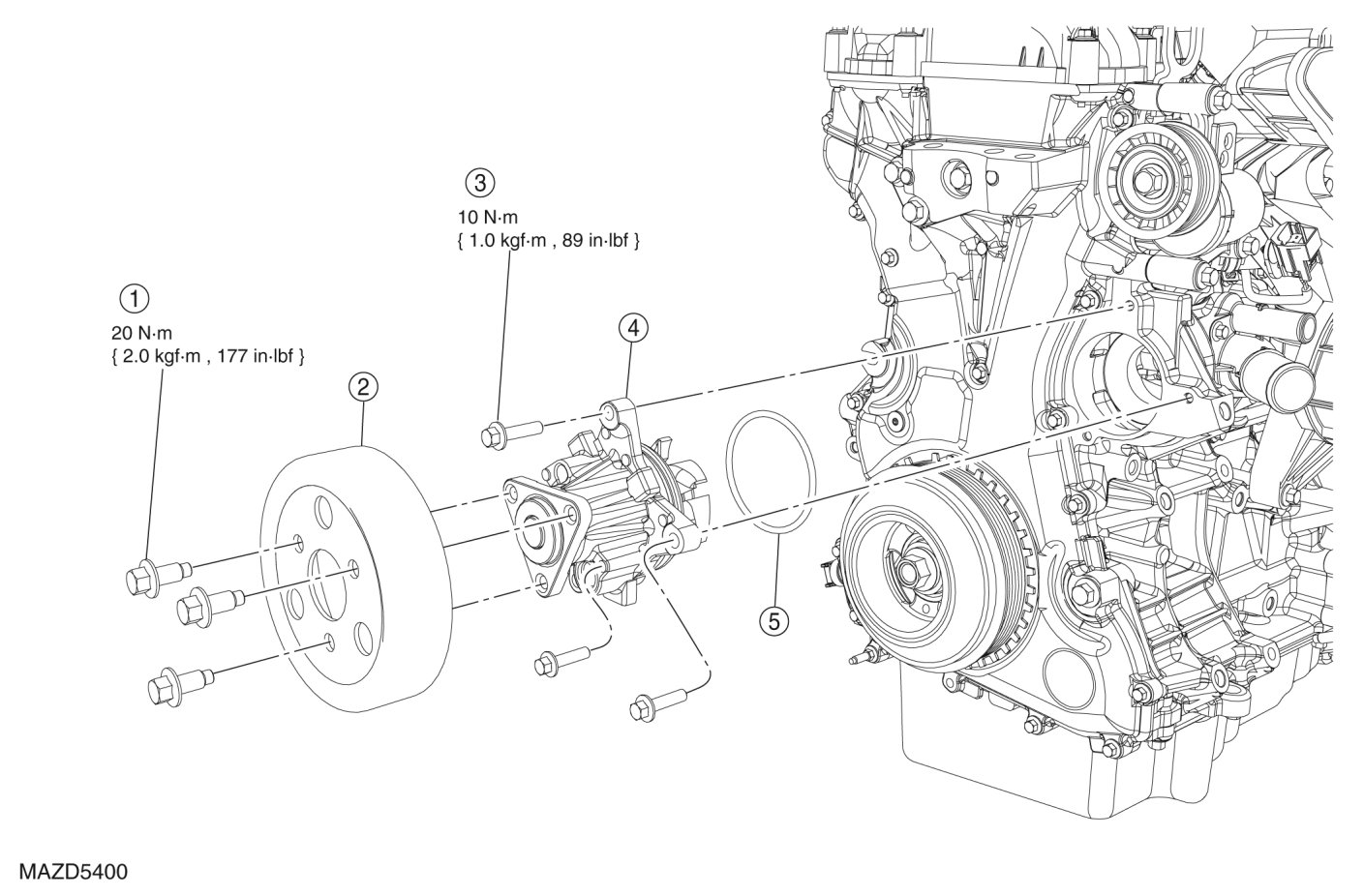 3
10 N·m
{ 1.0 kgf·m , 89 in·lbf }

1
20 N·m
{ 2.0 kgf·m , 177 in·lbf }

2

4

5

MAZD5400