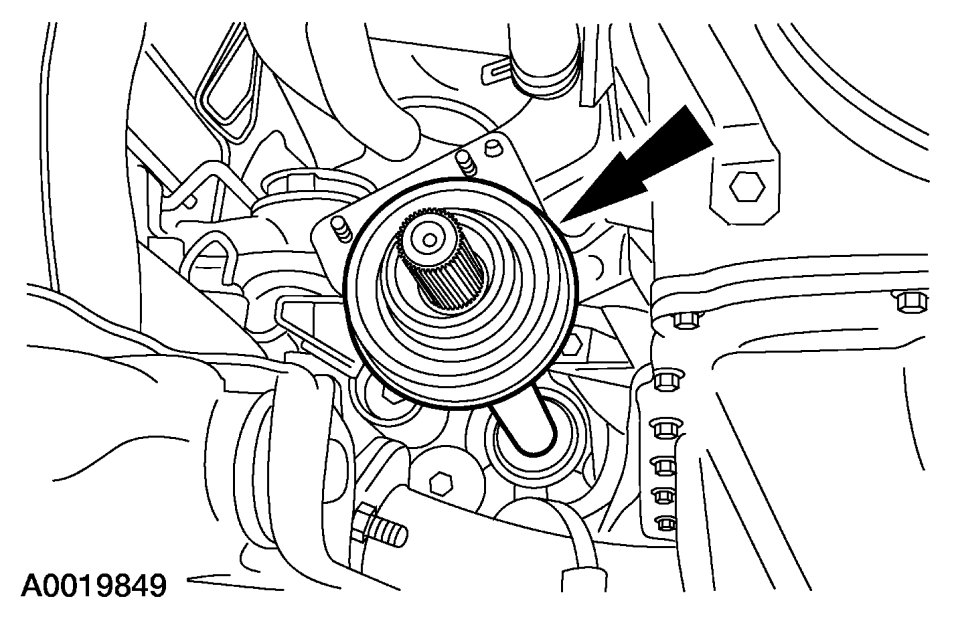 A0019849