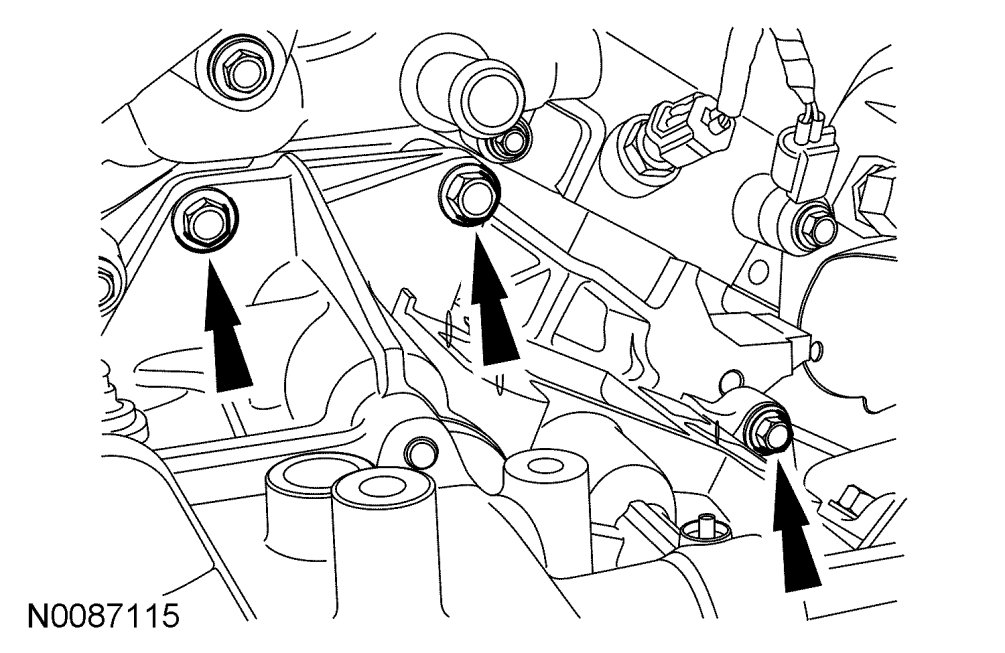 N0087115