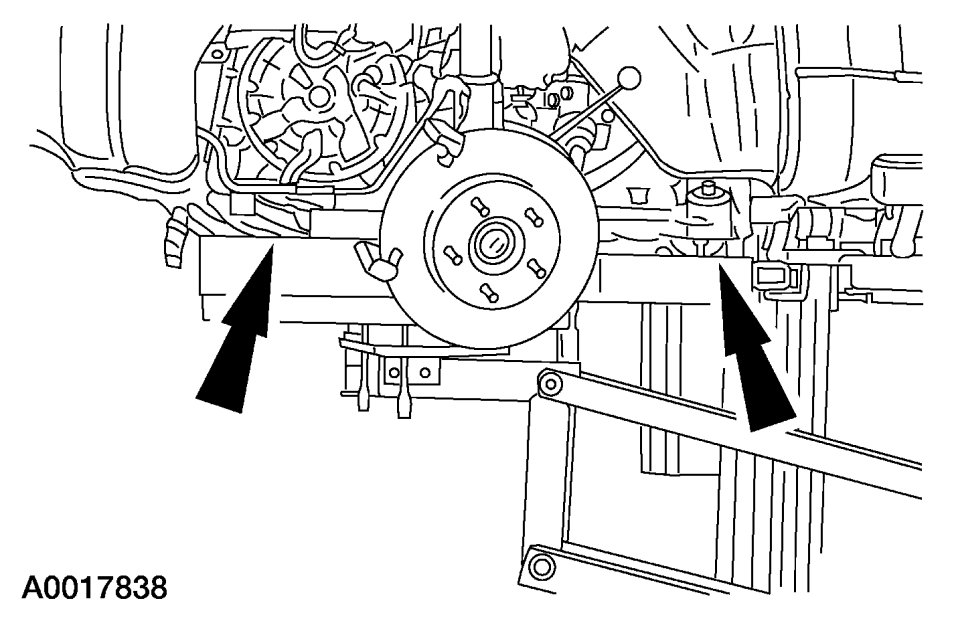 A0017838