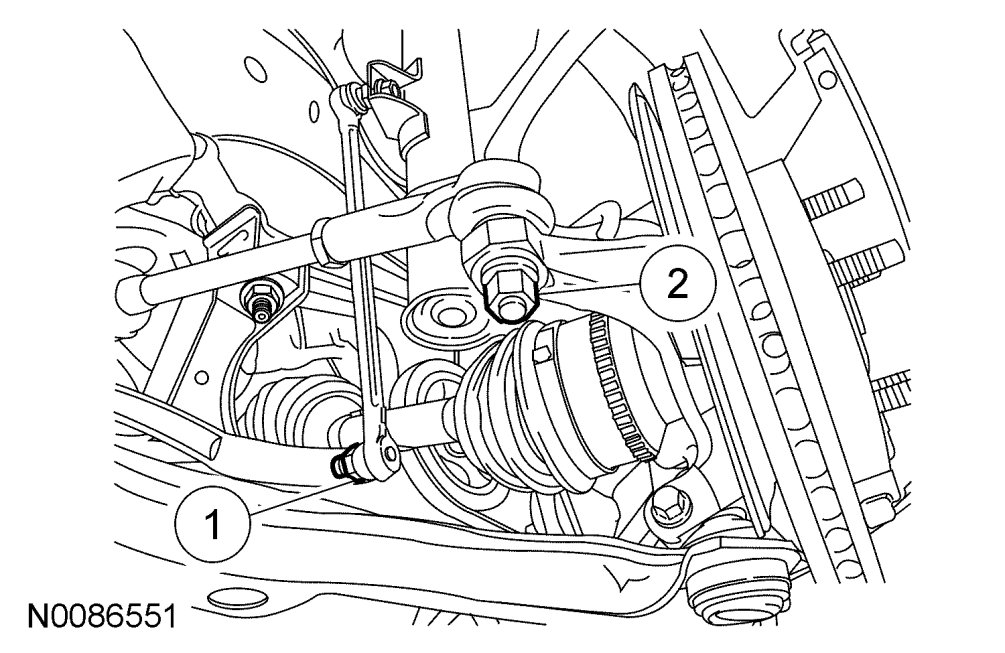 2

1

N0086551