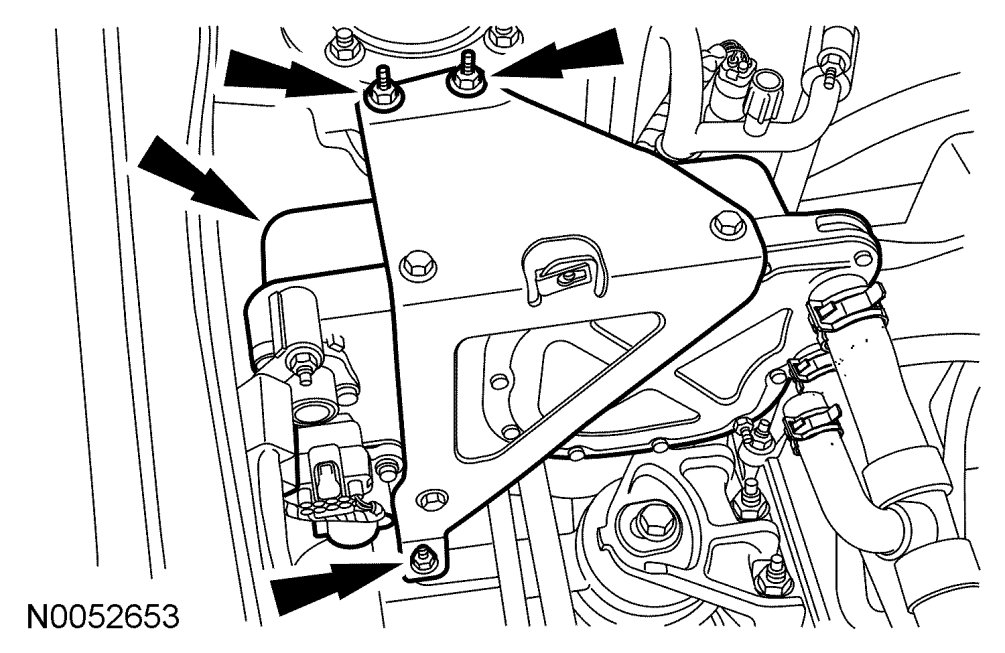 N0052653