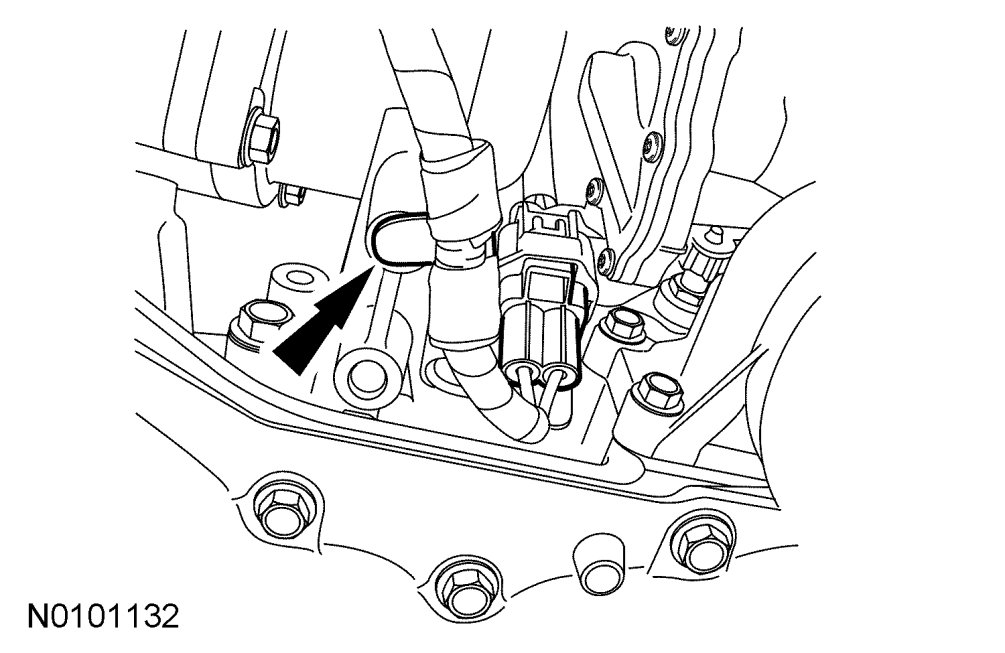 N0101132