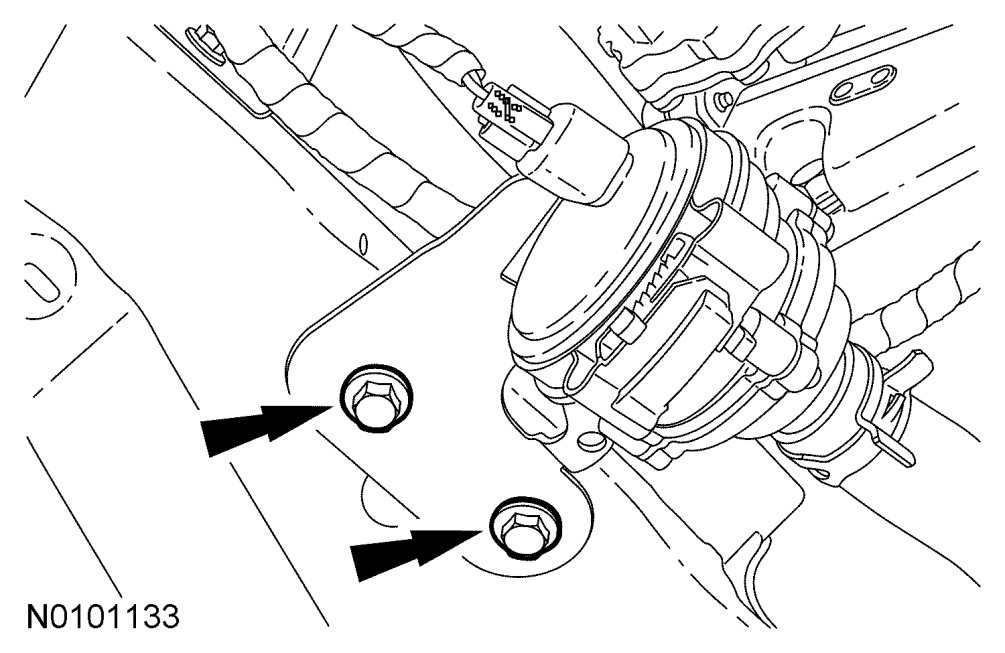 N0101133