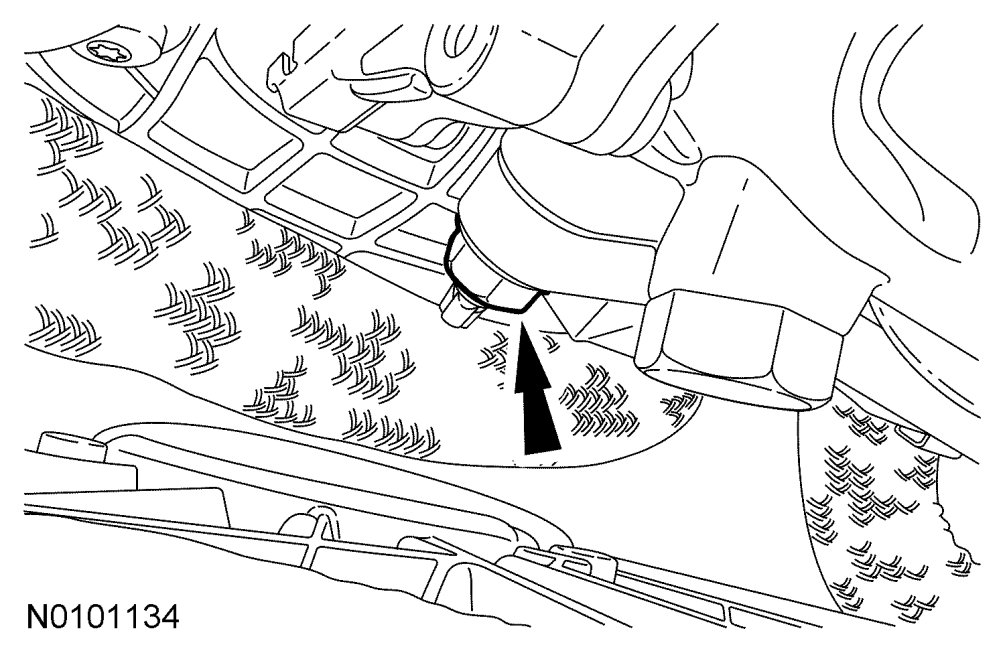 N0101134