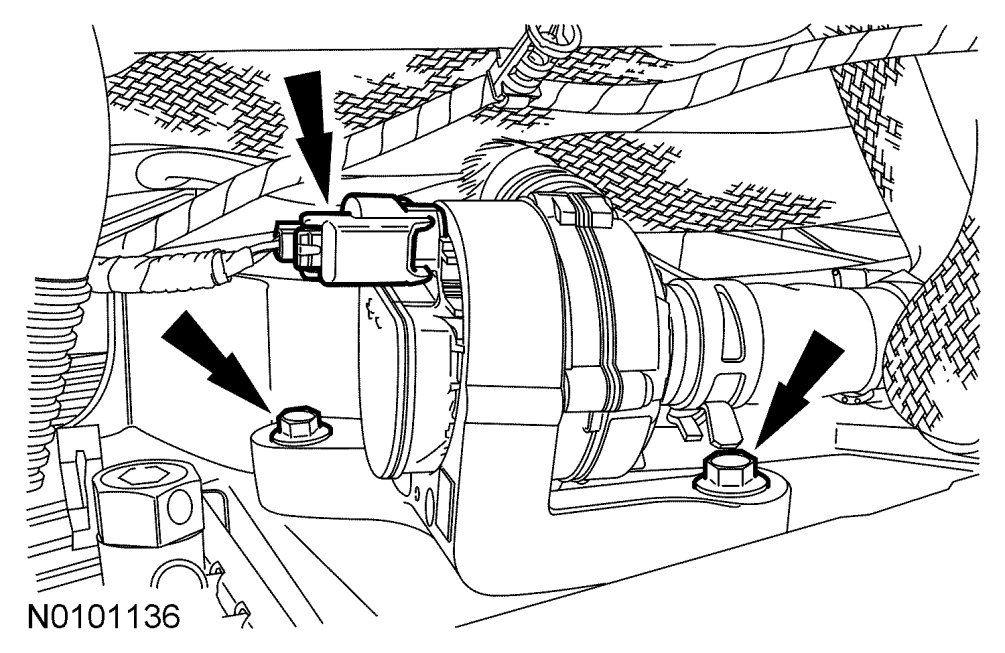 N0101136