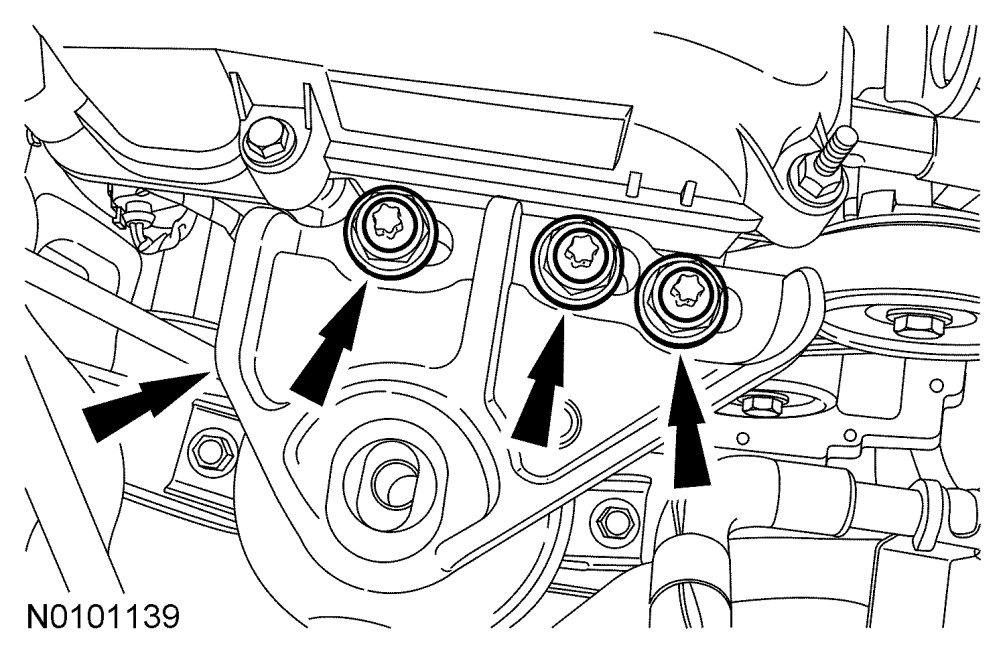 N0101139