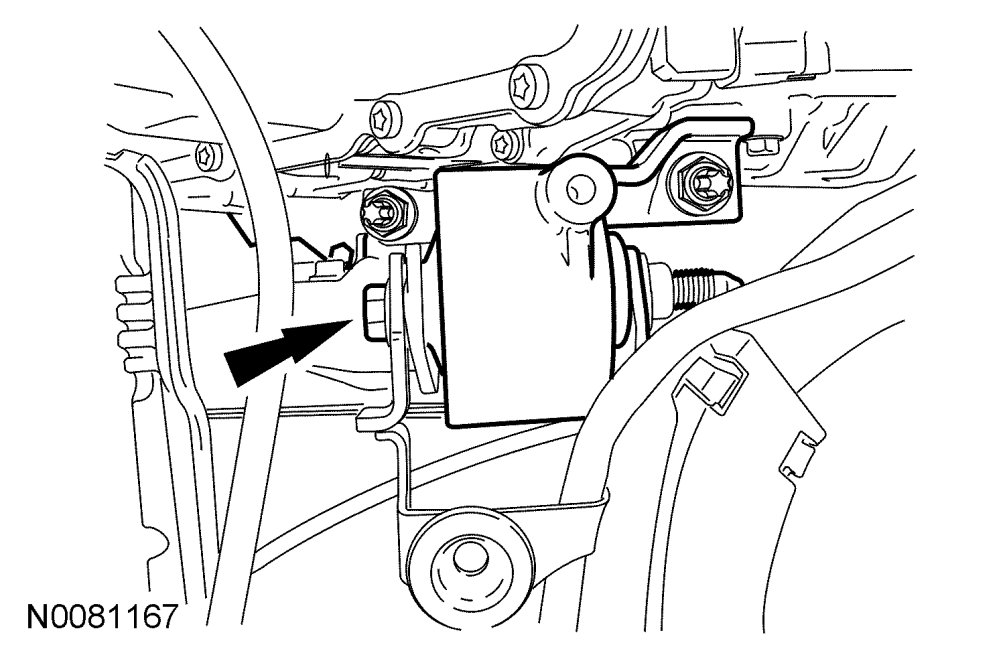 N0081167