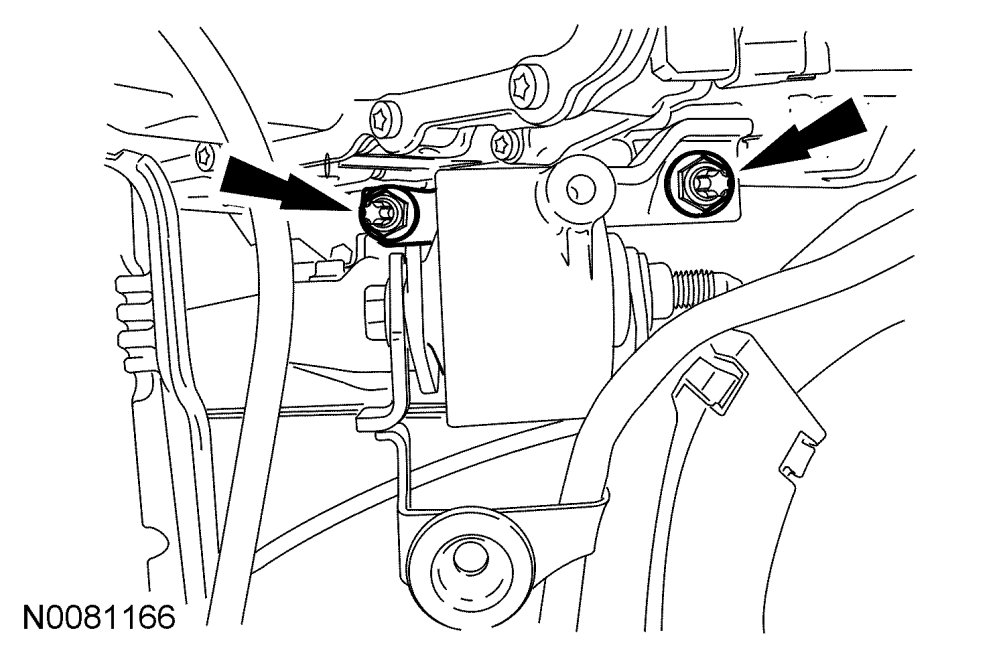 N0081166