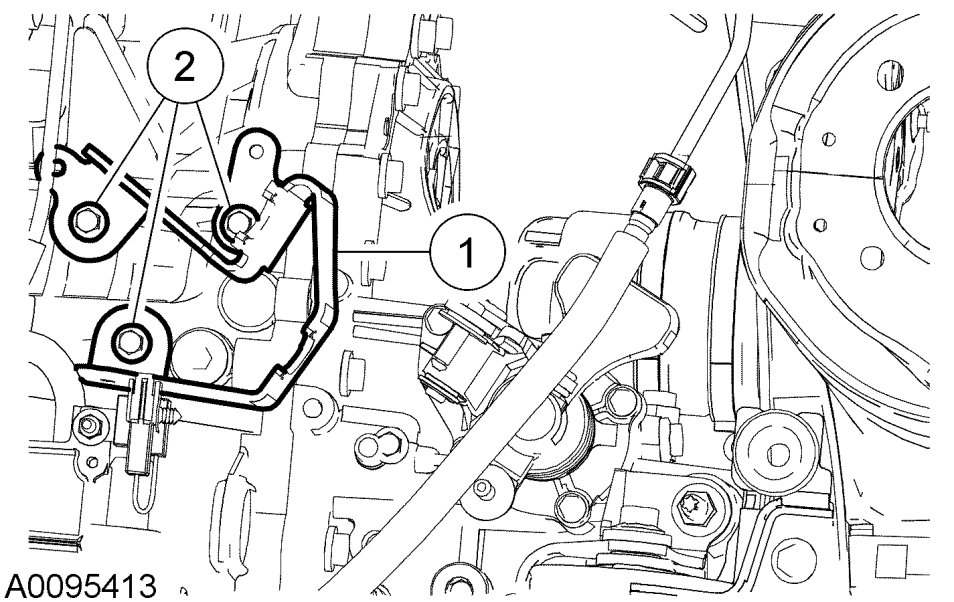 2
1
A0095413