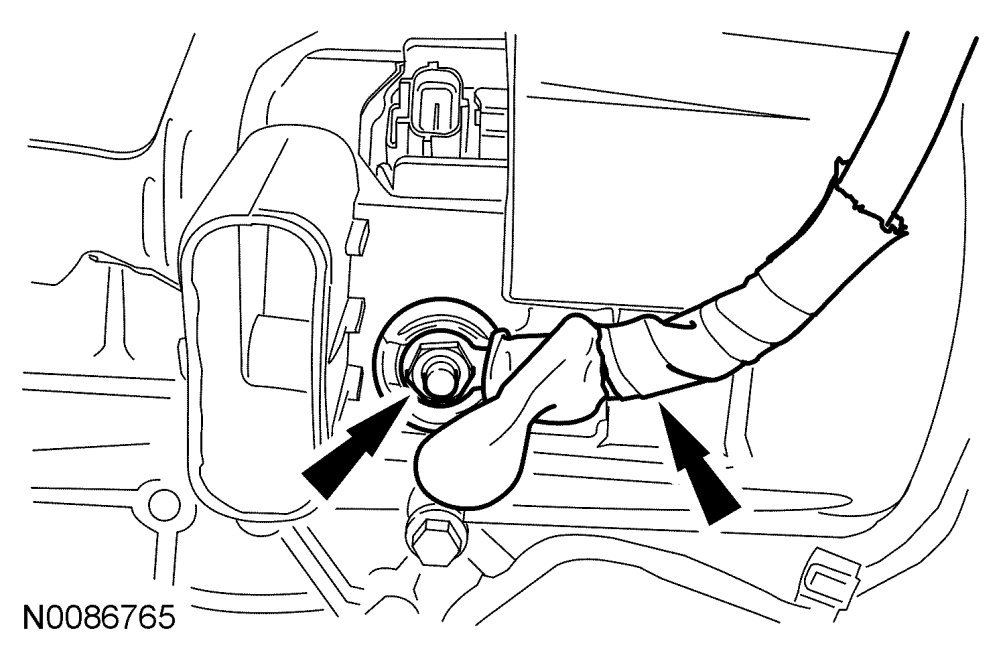 N0086765