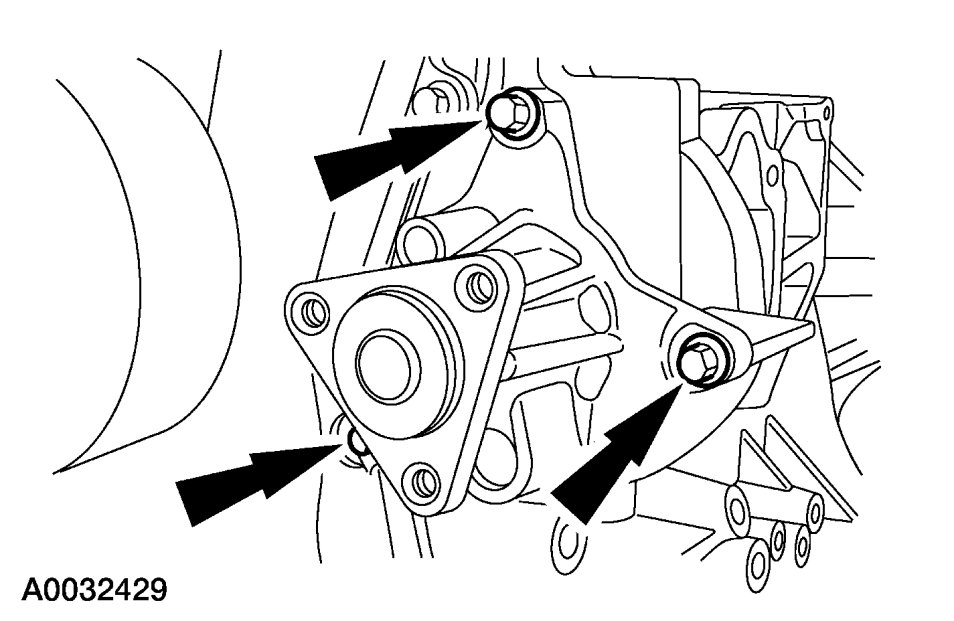 A0032429