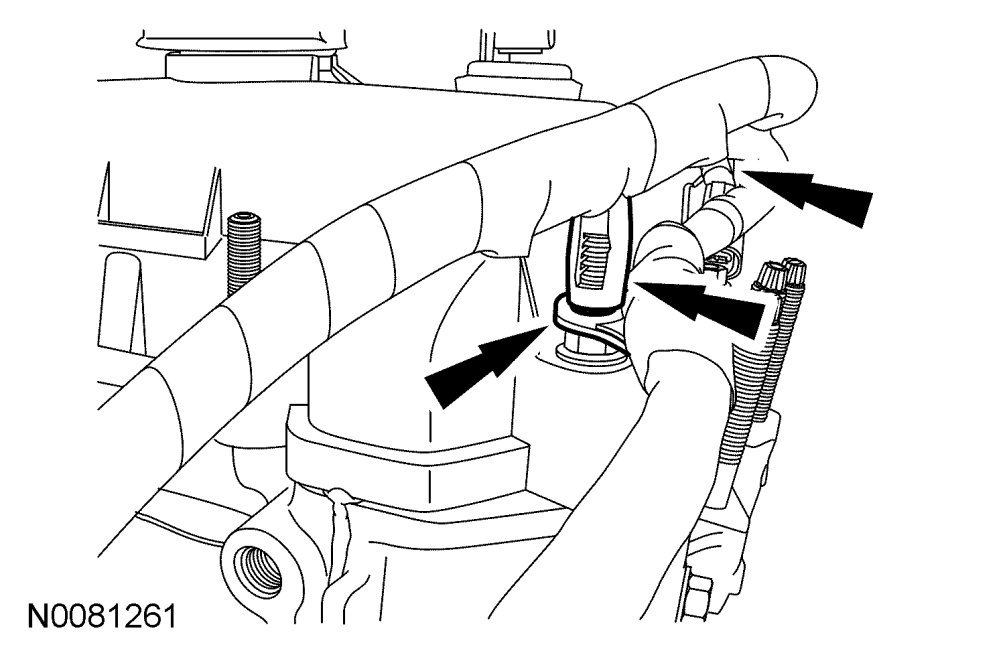 N0081261