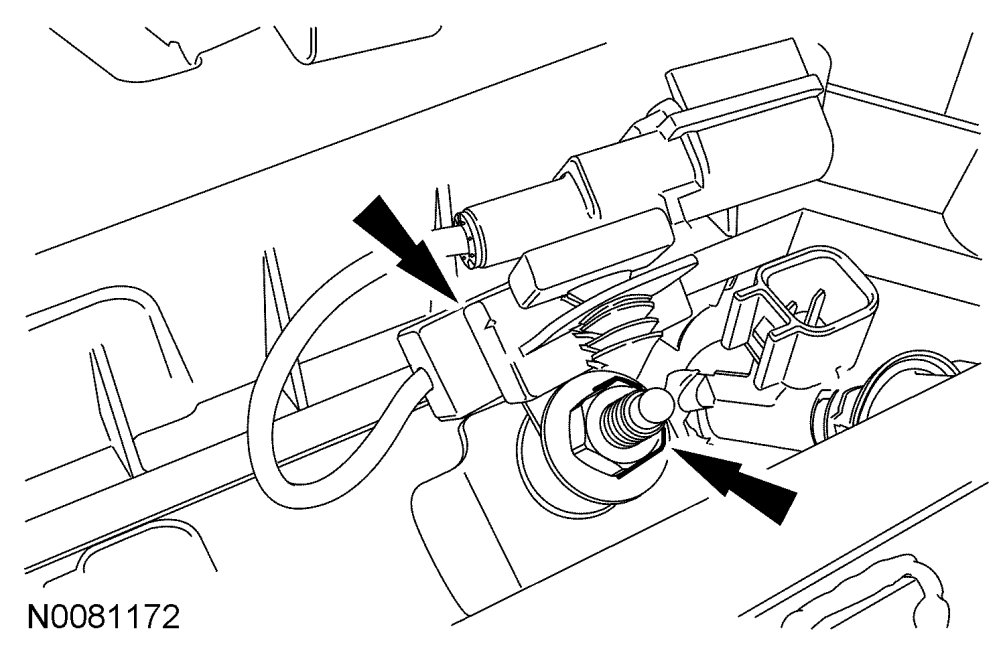 N0081172