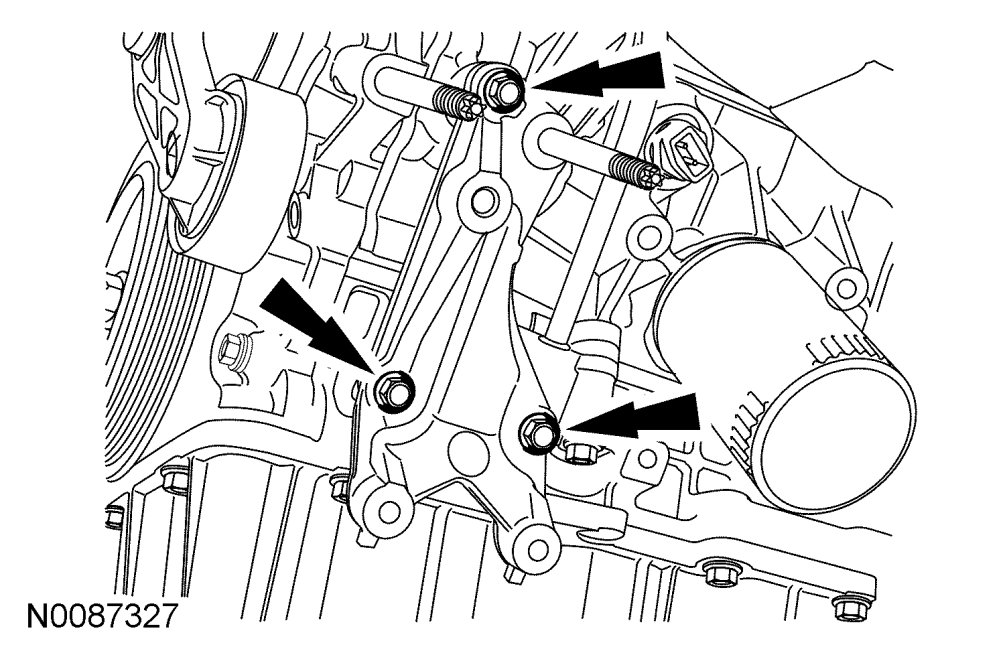 N0087327