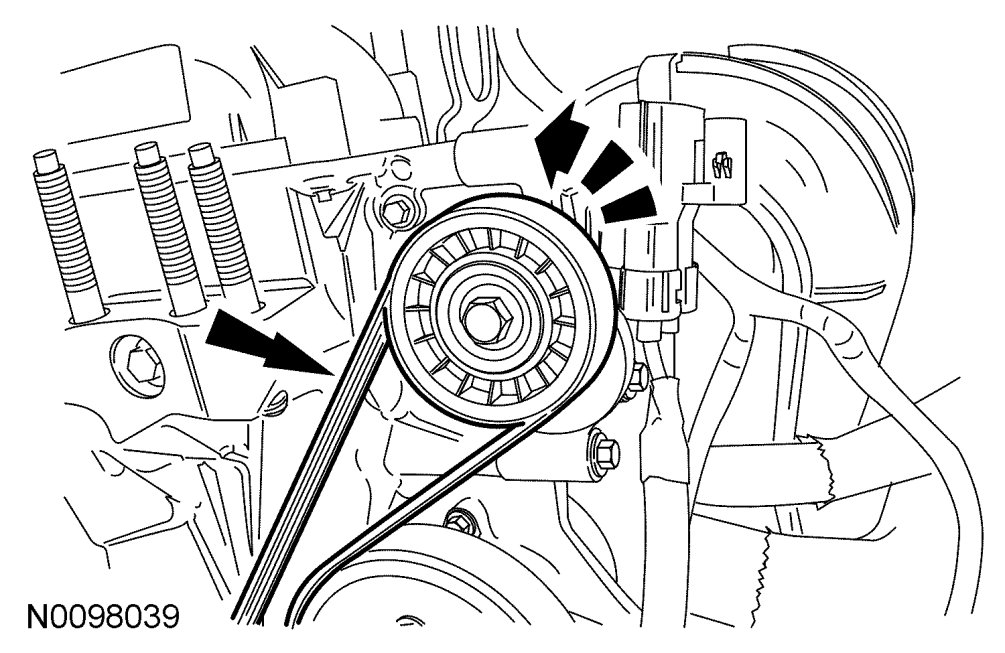 N0098039