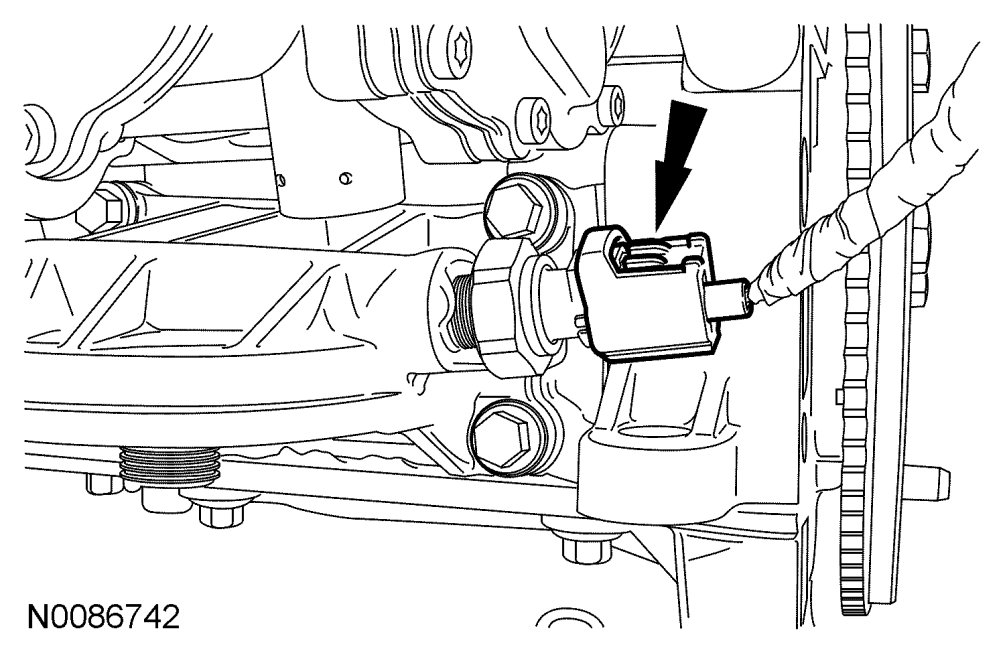 N0086742