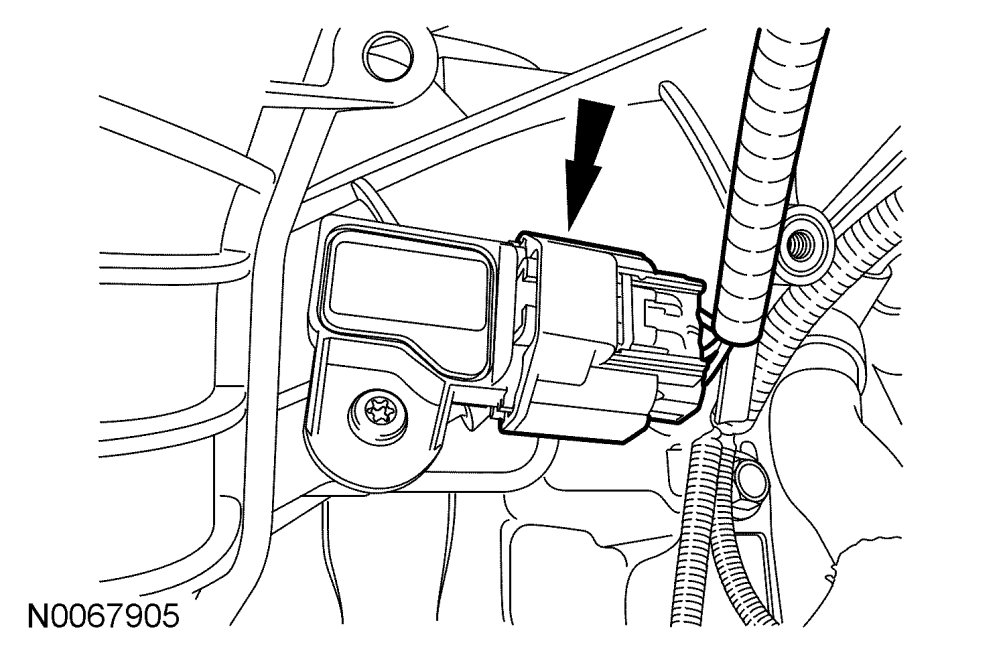 N0067905