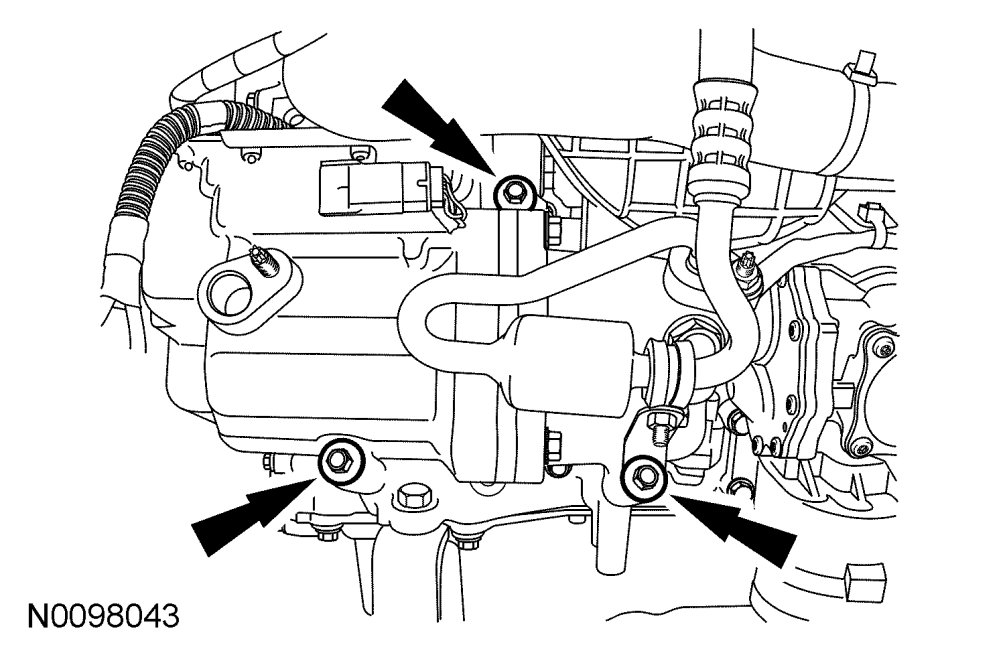 N0098043