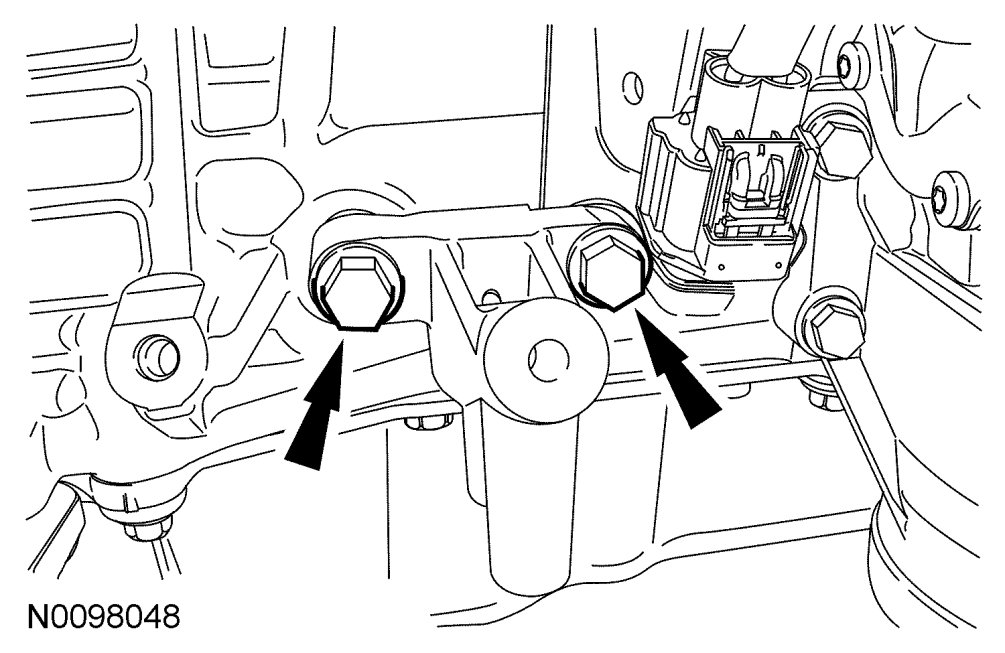 N0098048