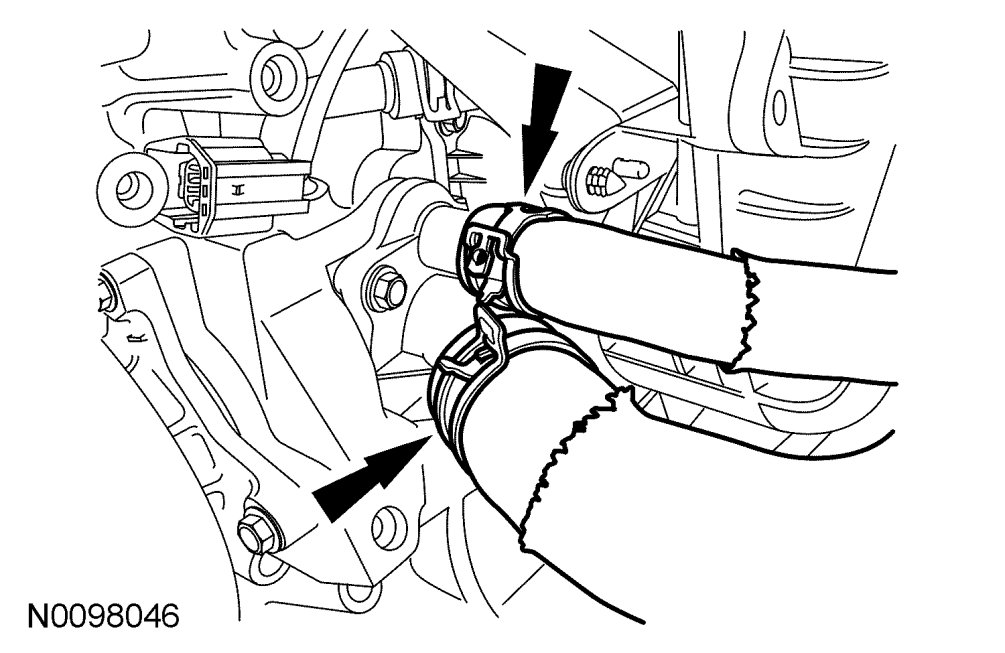 N0098046