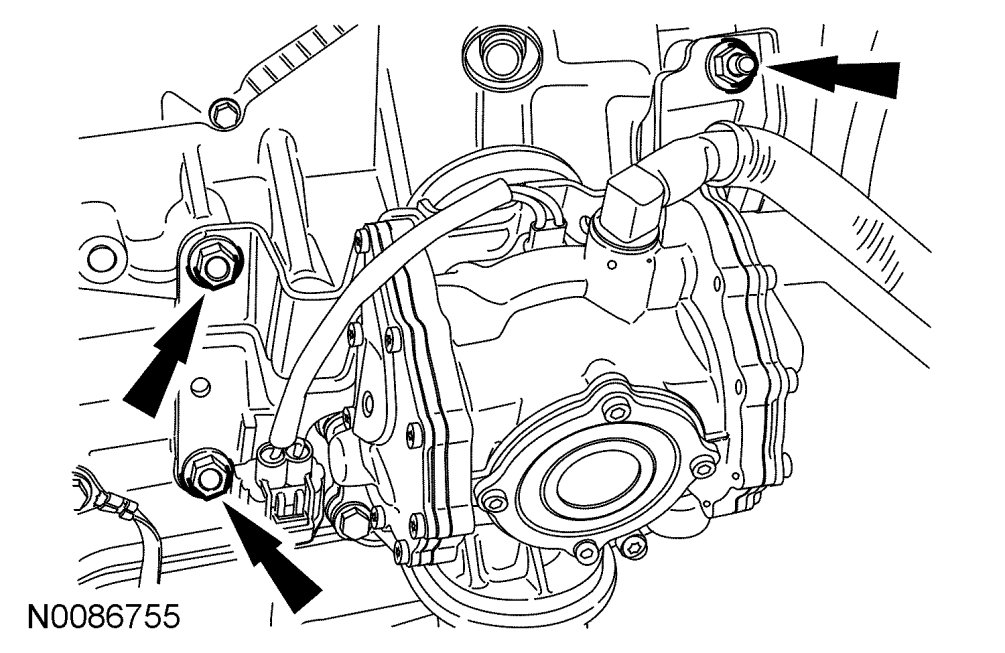 N0086755