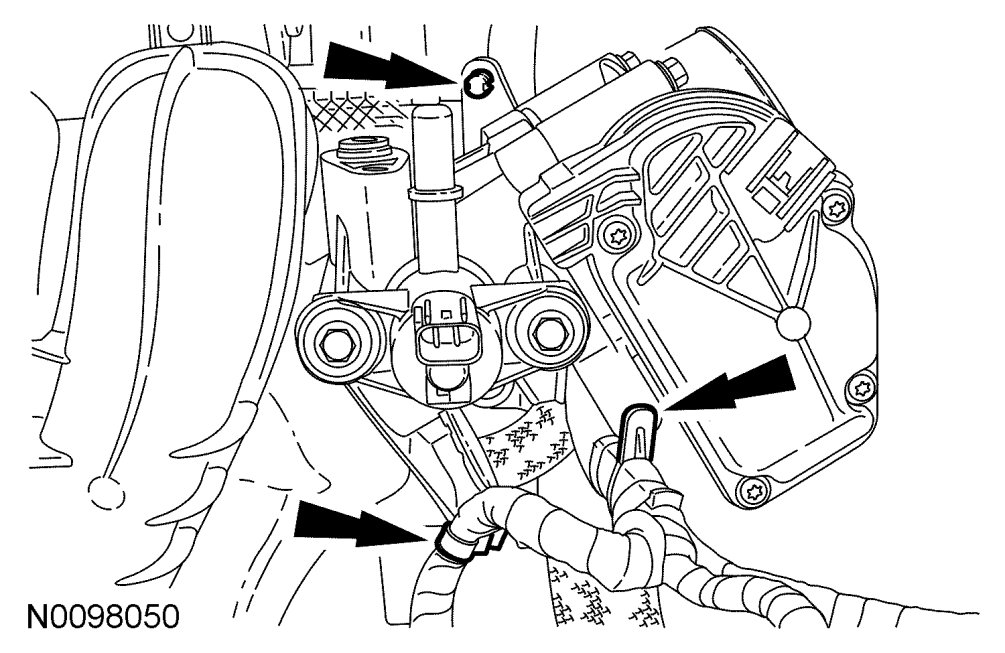 N0098050