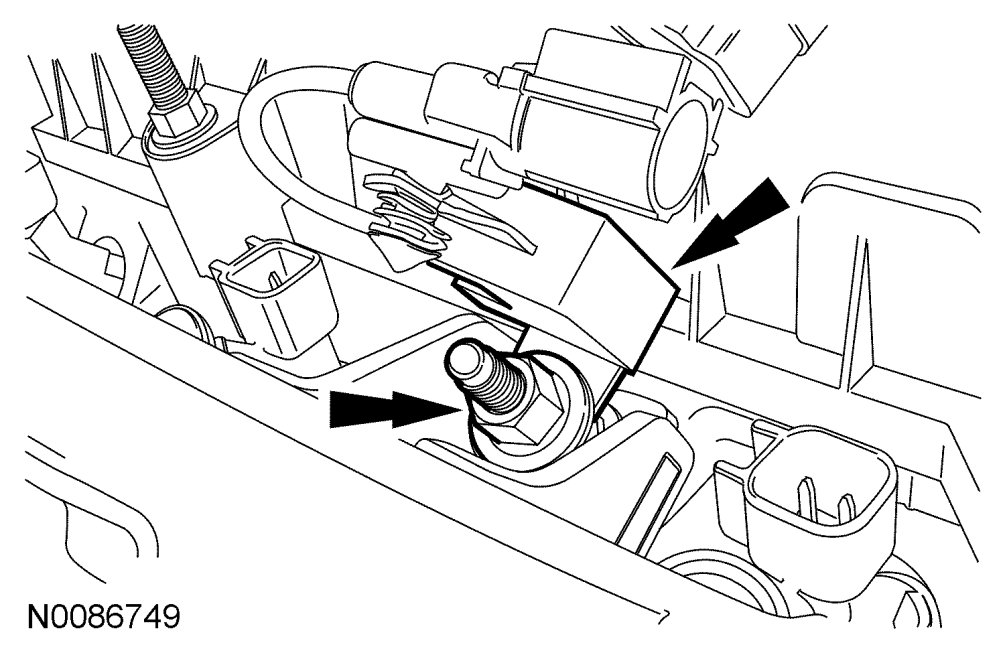 N0086749