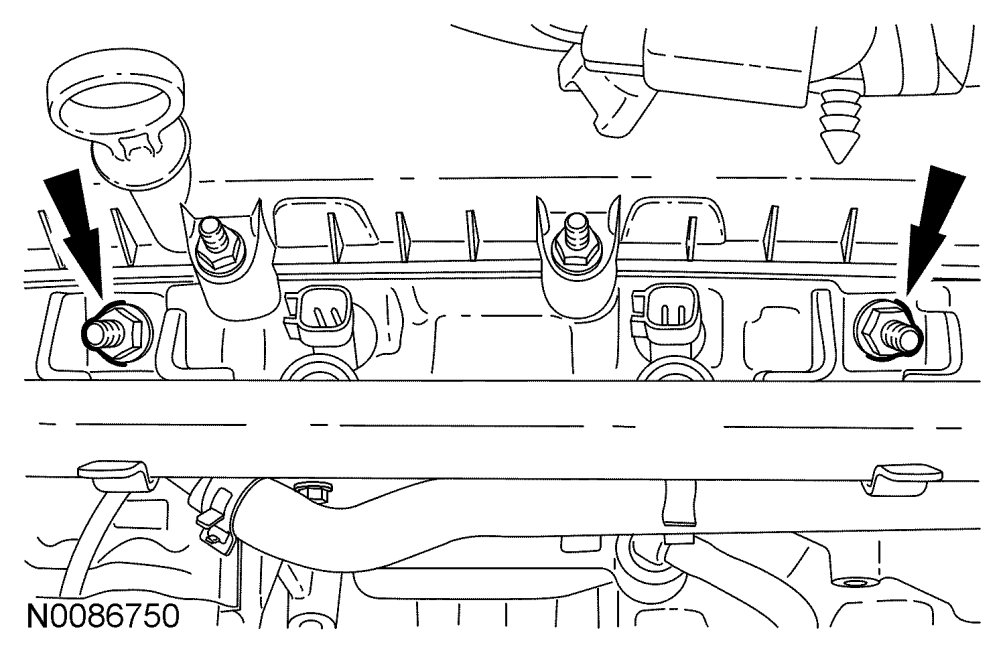 N0086750