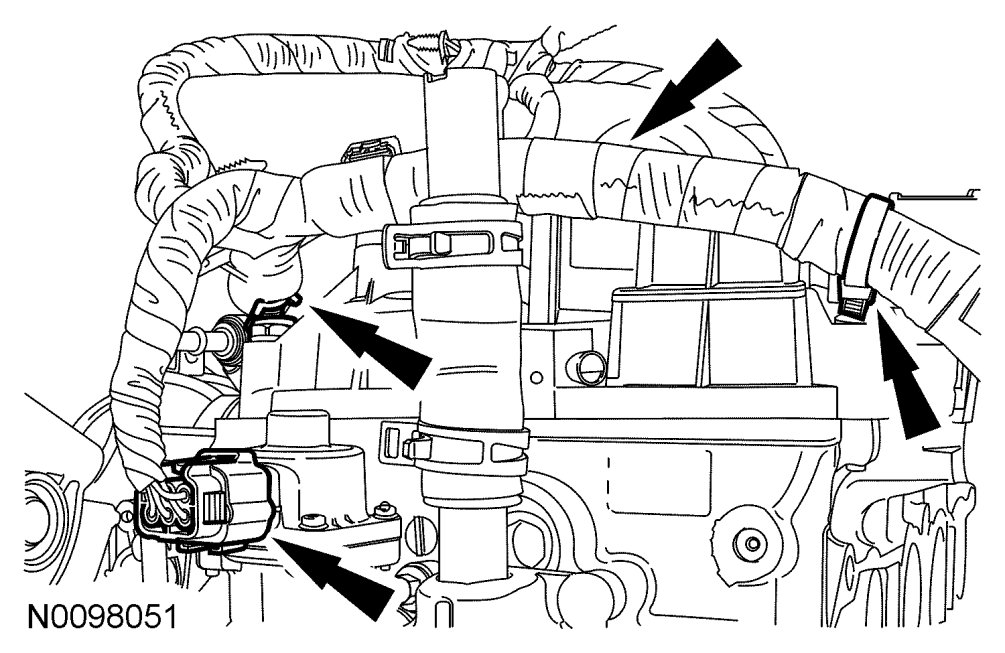 N0098051