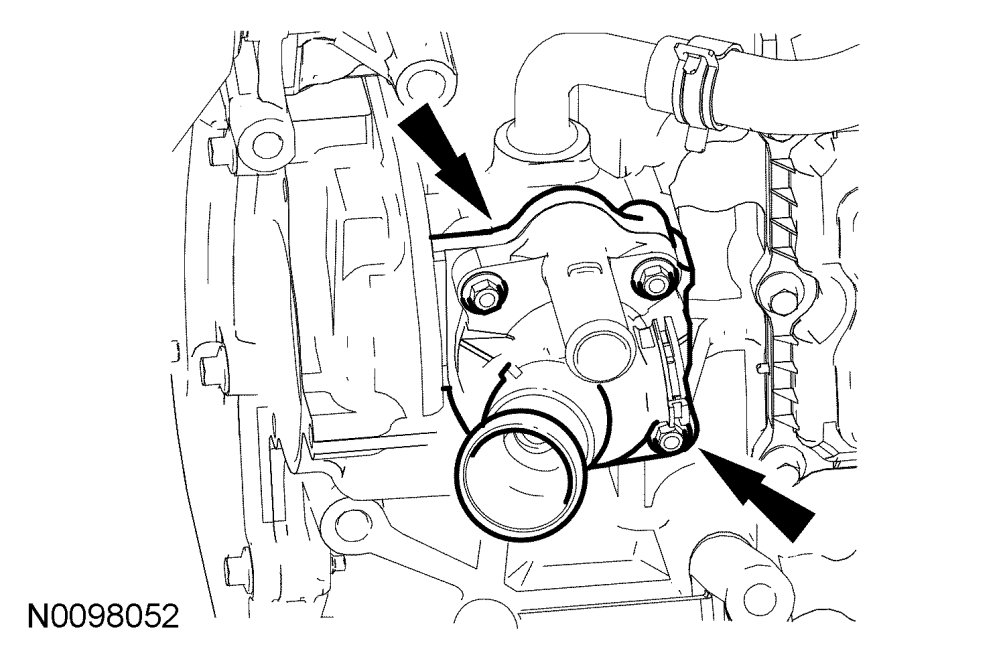 N0098052