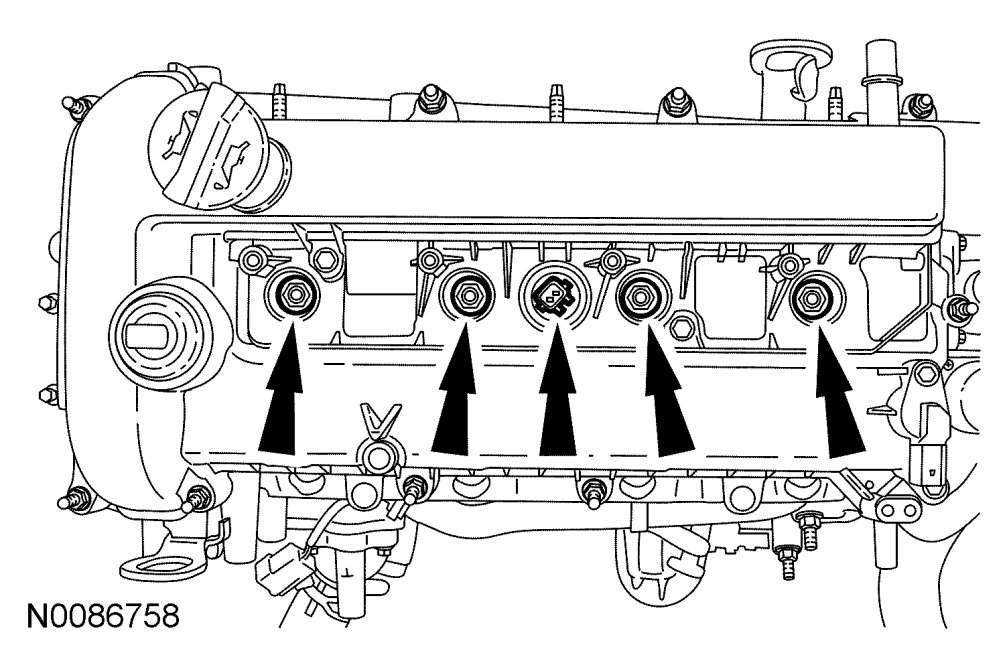 N0086758