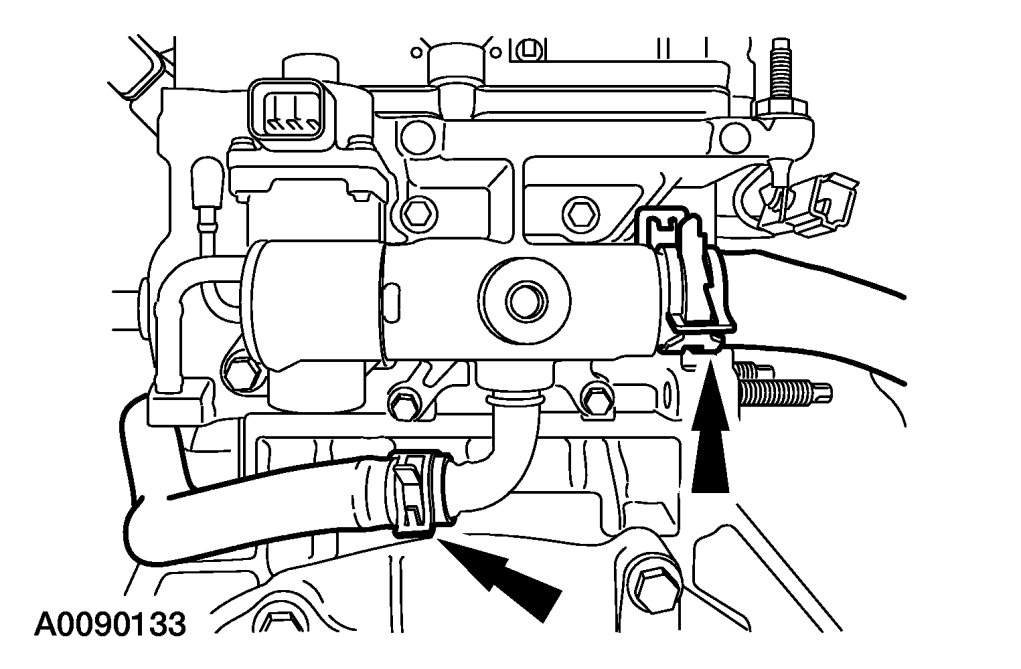 A0090133