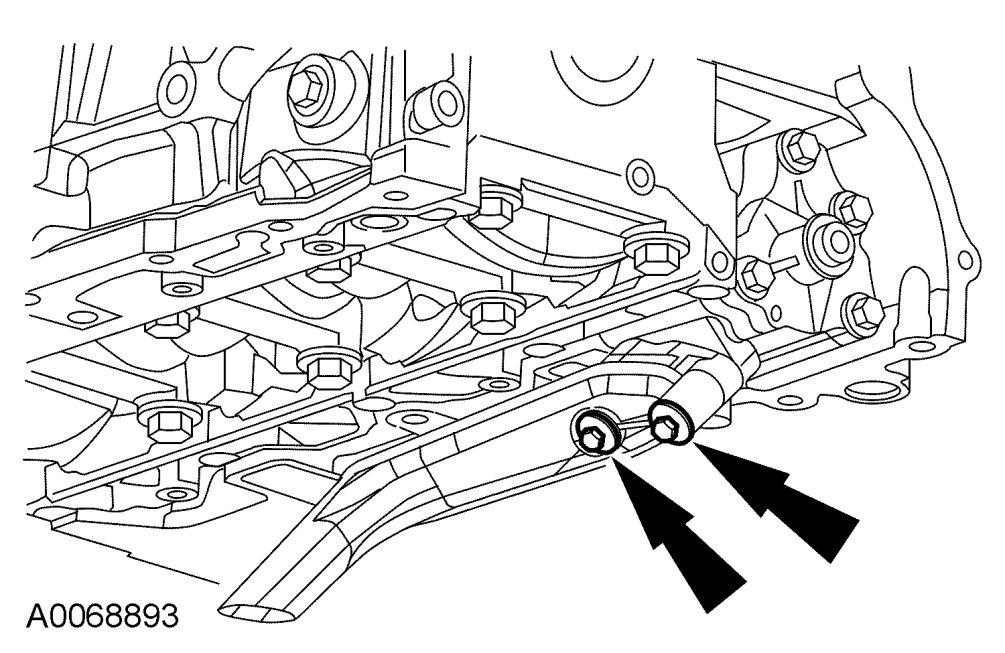 A0068893