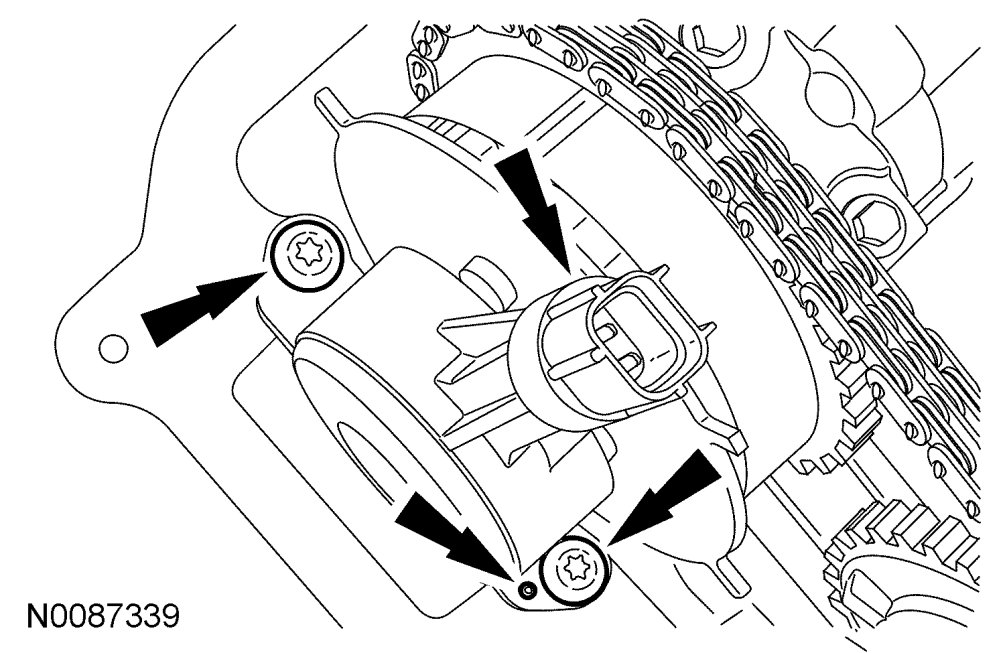 N0087339