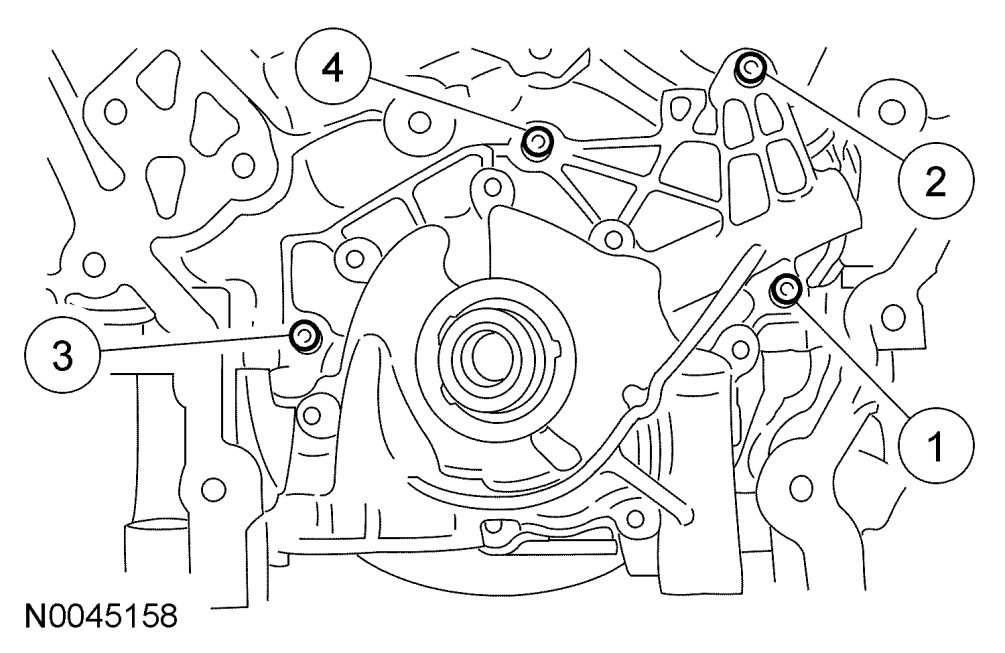 4
2
3
1
N0045158