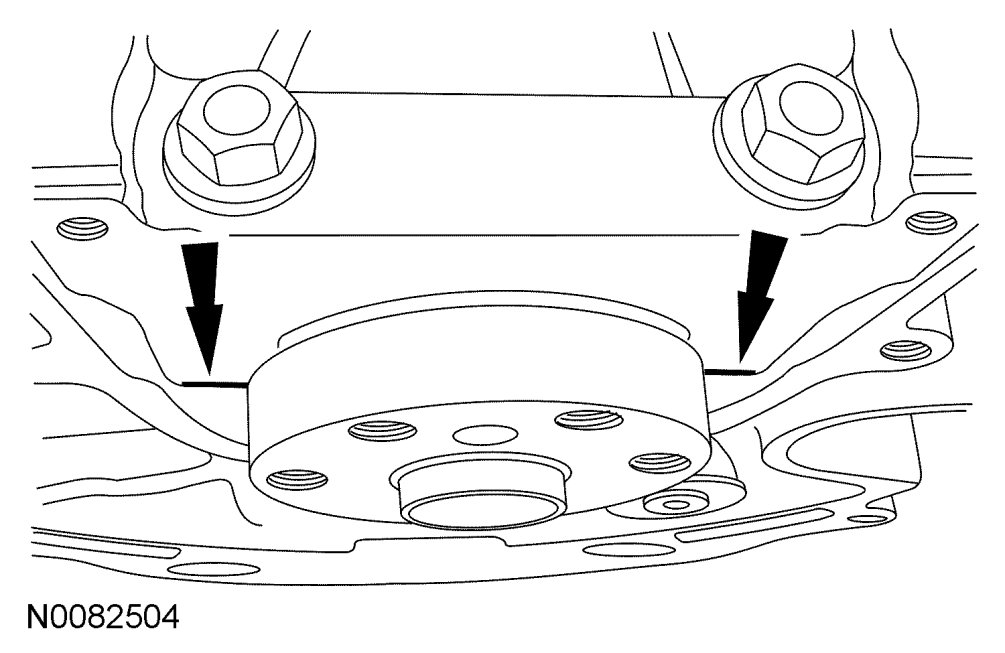 N0082504