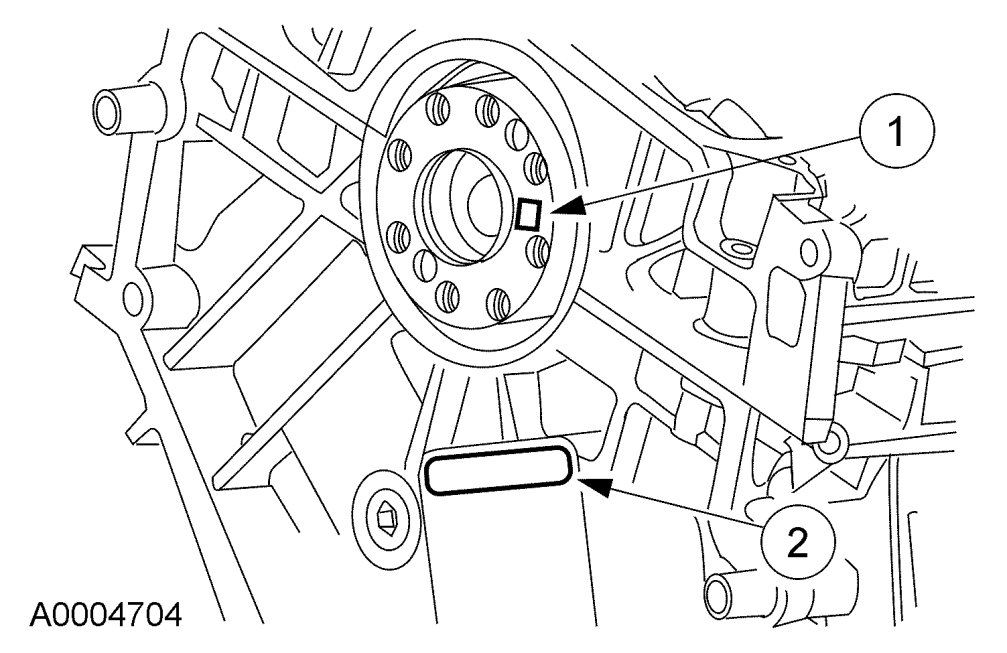 1

2

A0004704