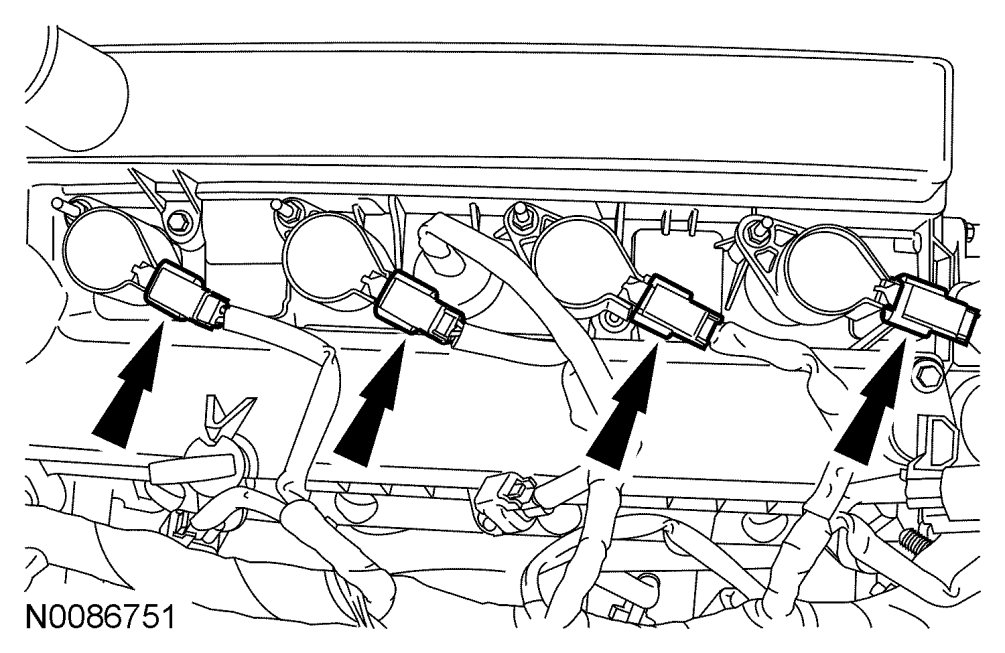 N0086751