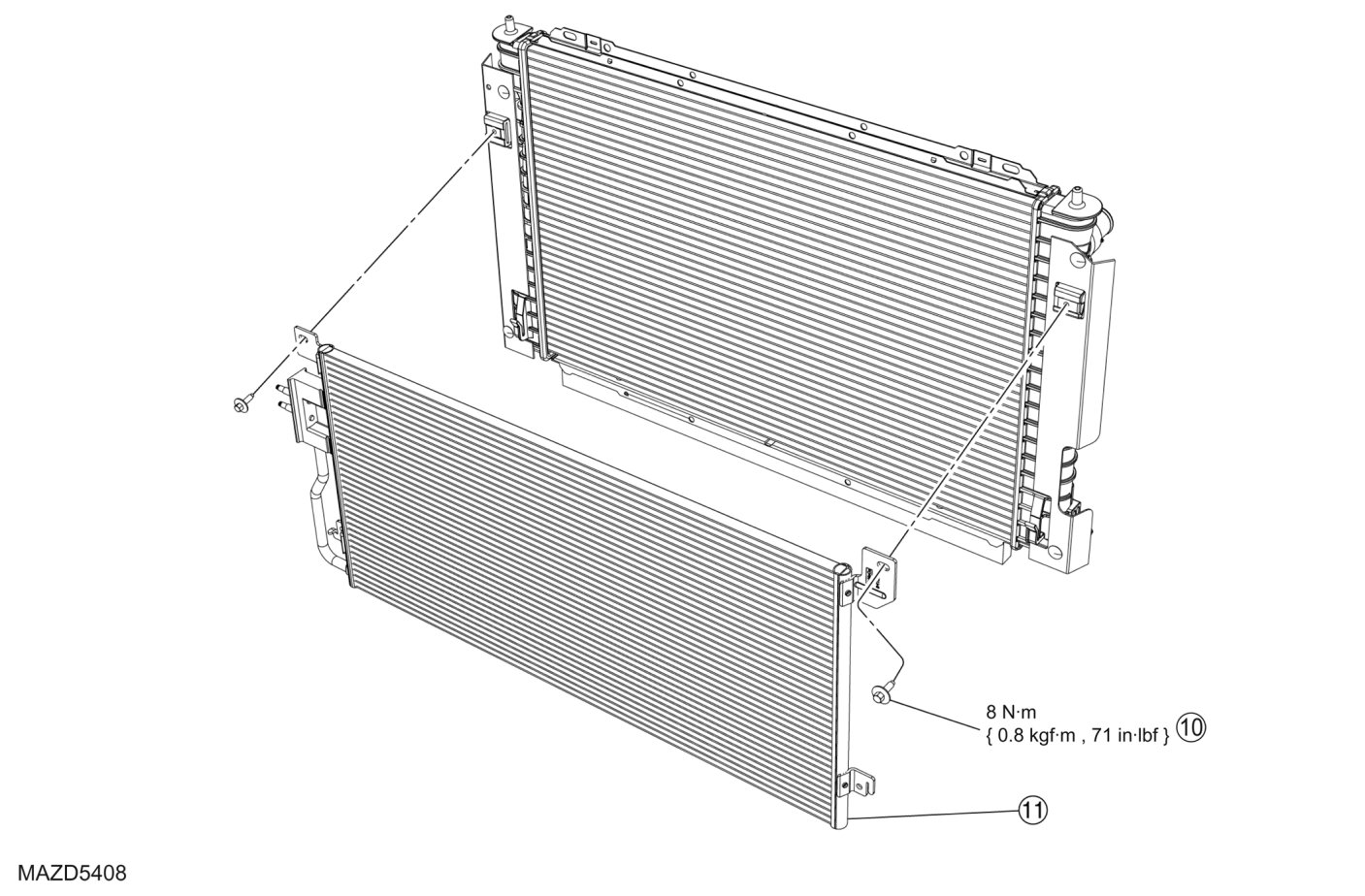 8 N·m
{ 0.8 kgf·m , 71 in·lbf } 10

11

MAZD5408