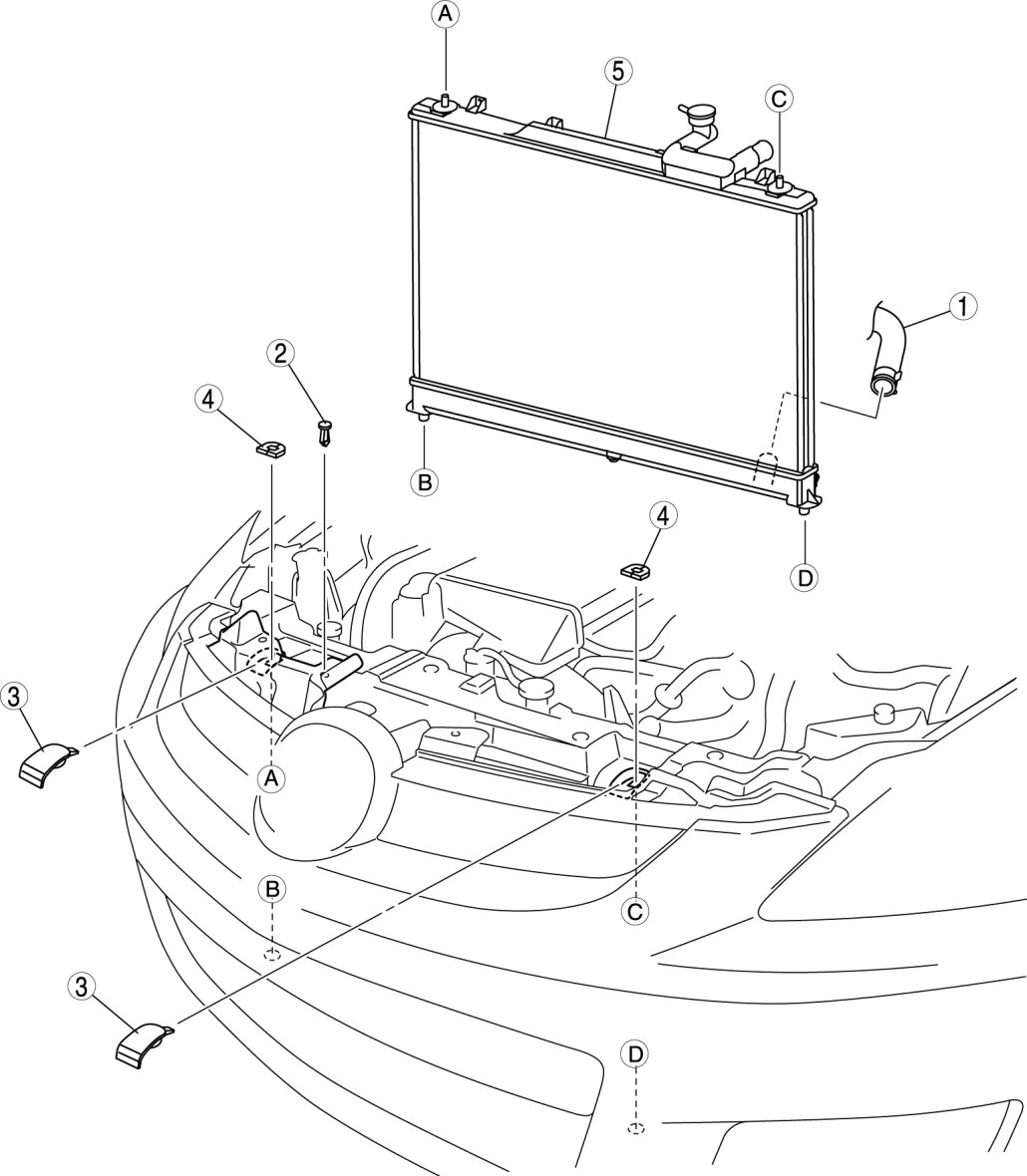 A
5
C
1
2
4
B
4
D
3
A
B
C
3
D