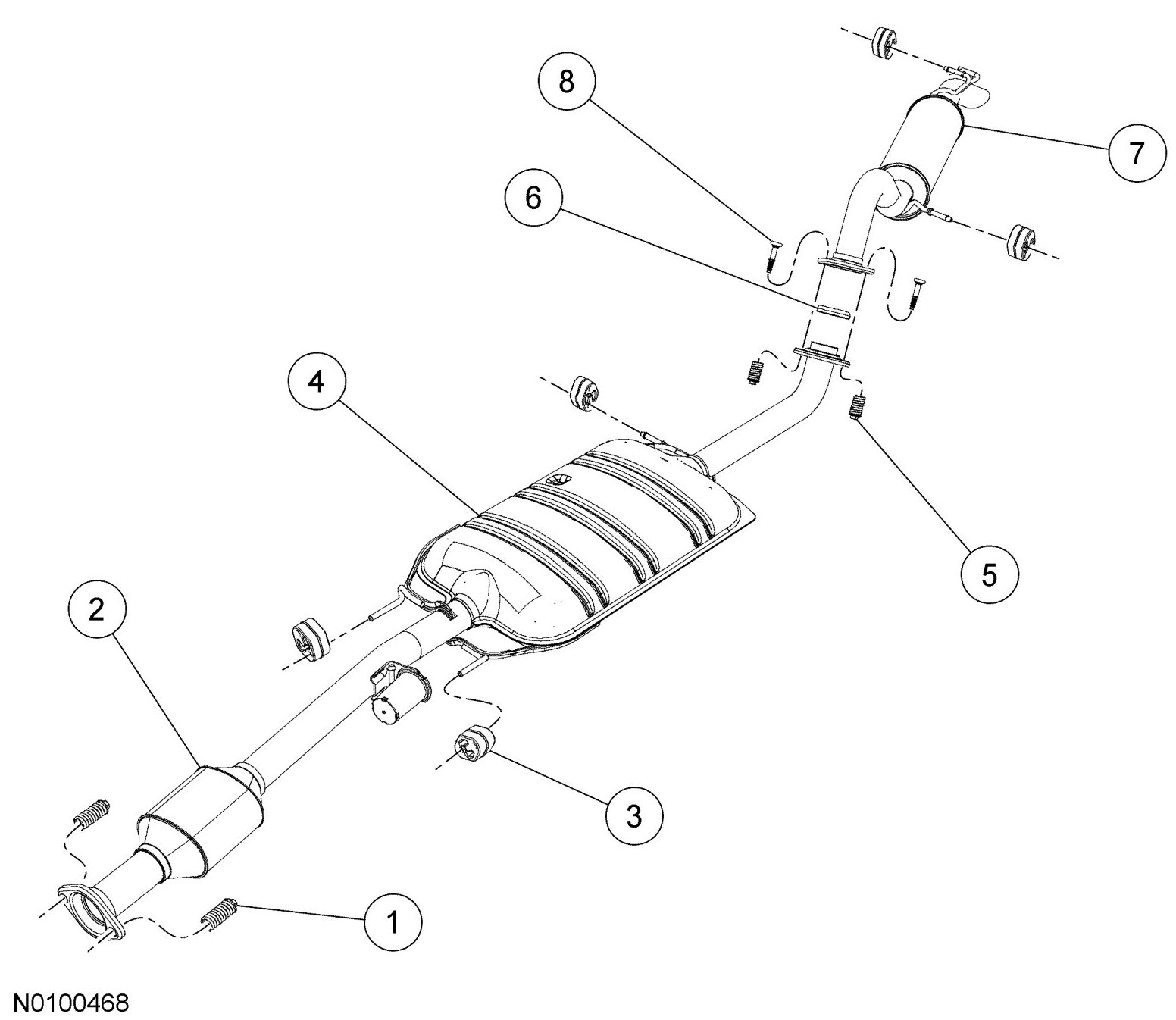 8
7
6
4
5
2
3
1
N0100468