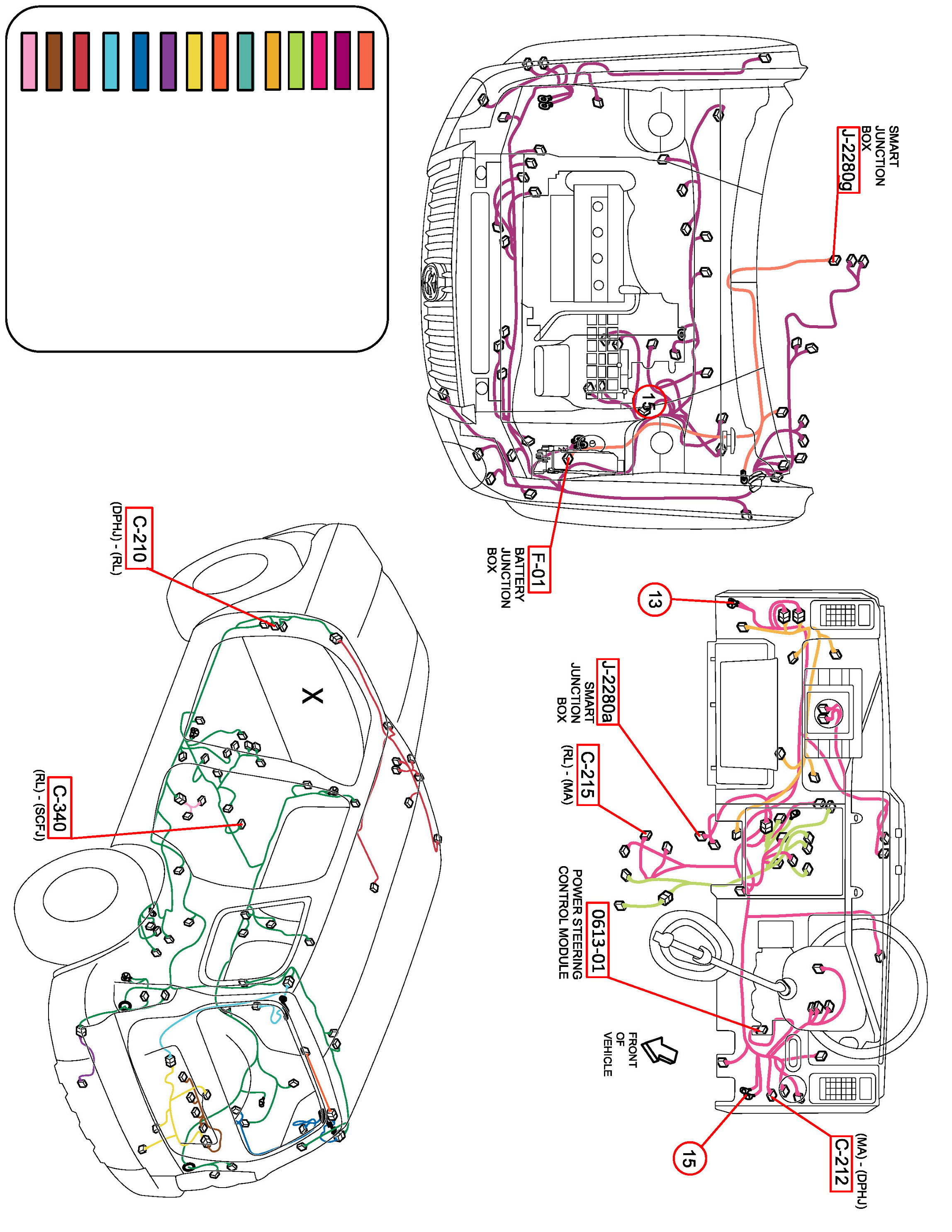 SMART JUNCTION BOX
J-2280g

15

F-01
BATTERY JUNCTION BOX

13

J-2280a
SMART JUNCTION BOX

C-215
(RL) - (MA)

0613-01
POWER STEERING CONTROL MODULE

FRONT OF VEHICLE

15

C-212
(MA) - (DPHJ)

C-210
(DPHJ) - (RL)

X

C-340
(RL) - (SCFJ)