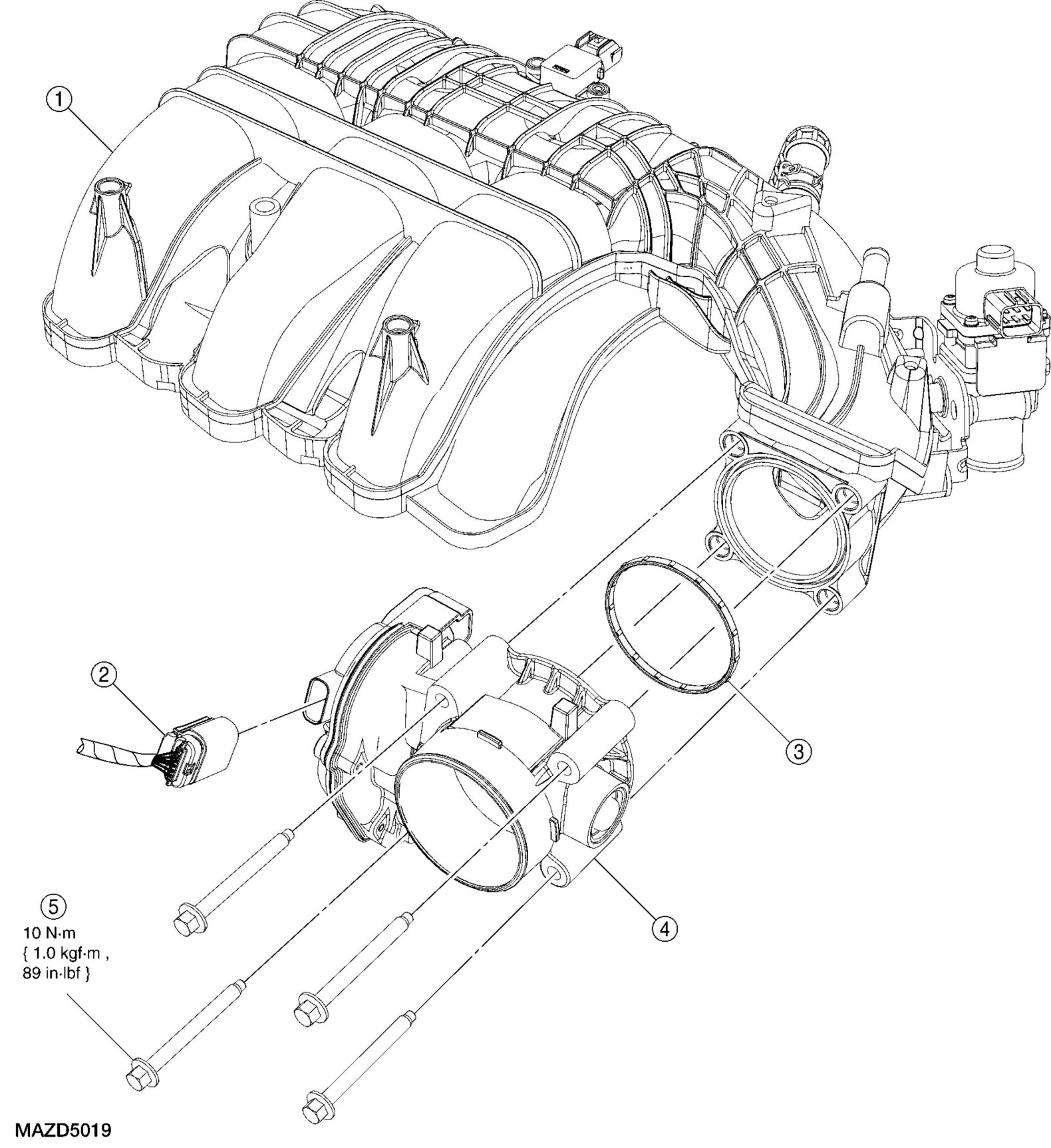 1

2

3

4

5
10 N·m
{ 1.0 kgf·m ,
89 in·lbf }

MAZD5019